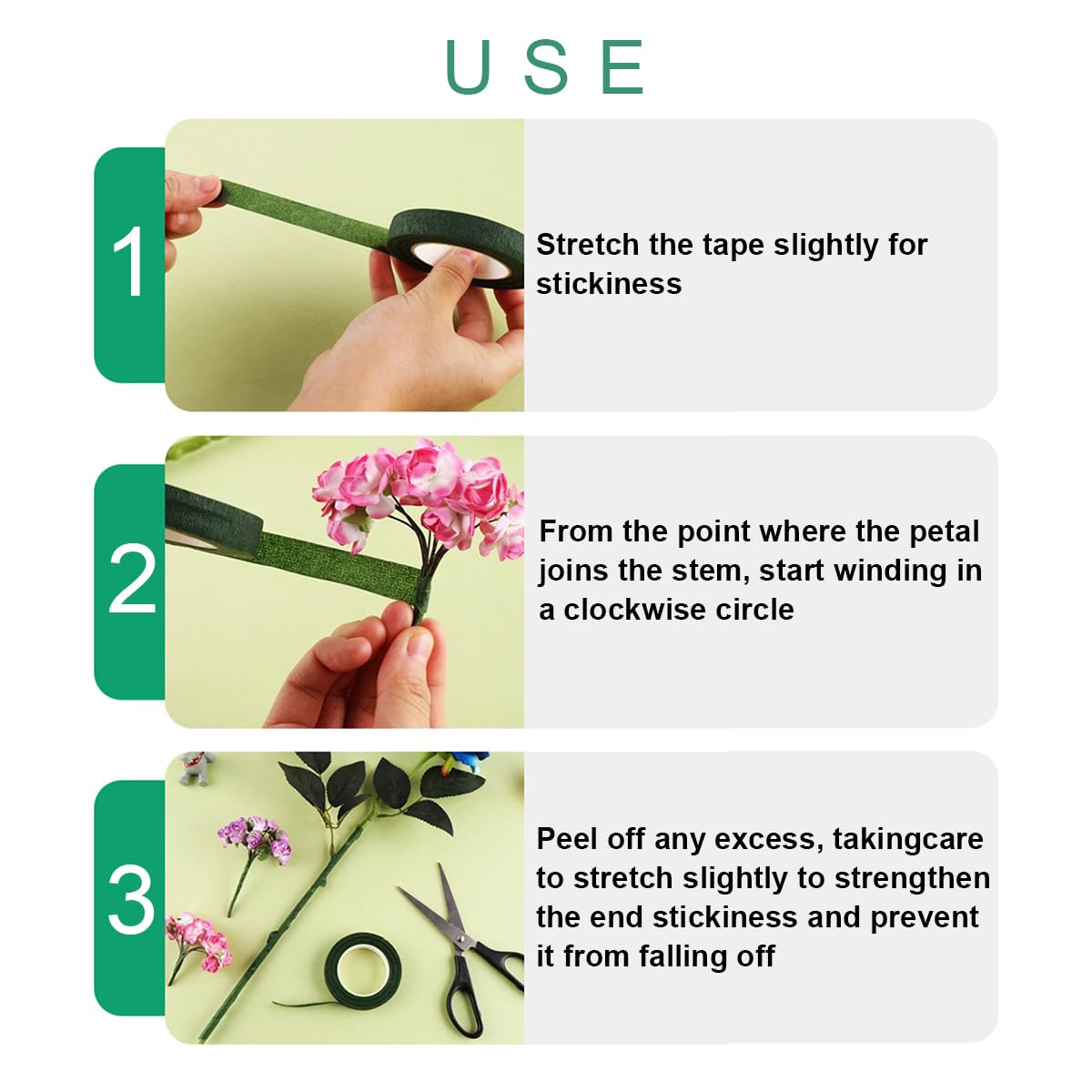 USE

1

Stretch the tape slightly for stickiness

2

From the point where the petal joins the stem, start winding in a clockwise circle

3

Peel off any excess, takingcare to stretch slightly to strengthen the end stickiness and prevent it from falling off