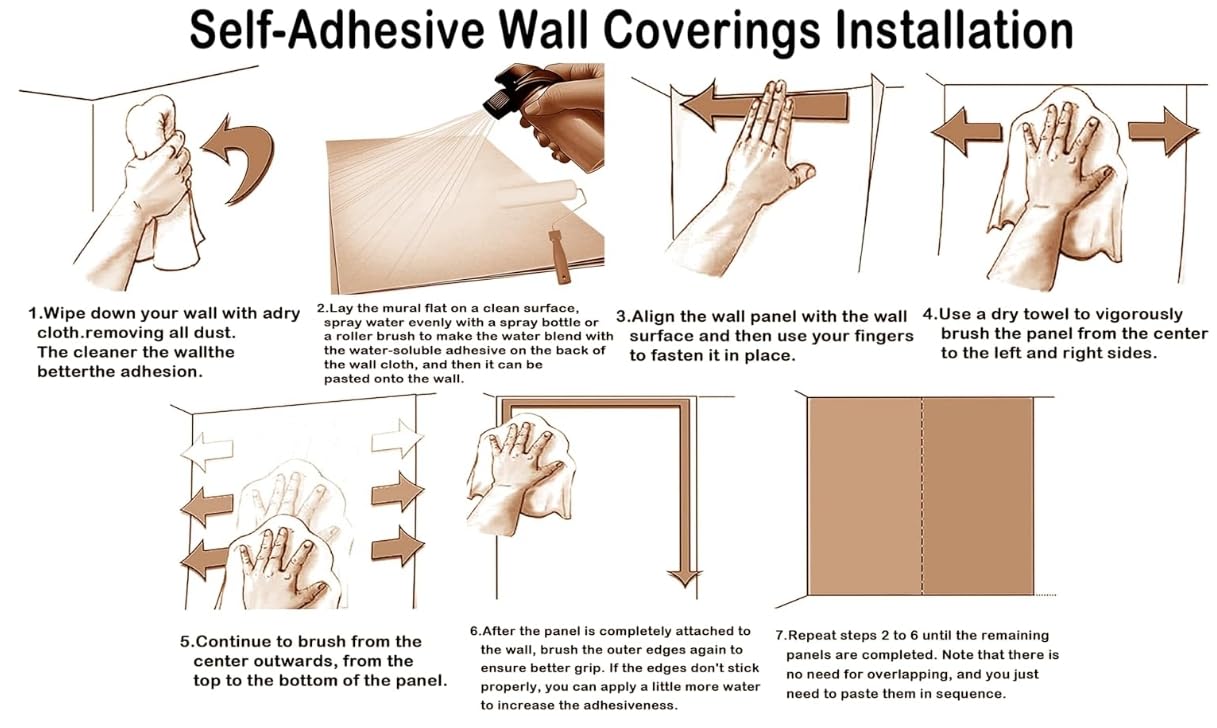 Self-Adhesive Wall Coverings Installation

1.Wipe down your wall with adry cloth.removing all dust. The cleaner the wallthe betterthe adhesion.

2.Lay the mural flat on a clean surface, spray water evenly with a spray bottle or a roller brush to make the water blend with the water-soluble adhesive on the back of the wall cloth, and then it can be pasted onto the wall.

3.Align the wall panel with the wall surface and then use your fingers to fasten it in place.

4.Use a dry towel to vigorously brush the panel from the center to the left and right sides.

5.Continue to brush from the center outwards, from the top to the bottom of the panel.

6.After the panel is completely attached to the wall, brush the outer edges again to ensure better grip. If the edges don't stick properly, you can apply a little more water to increase the adhesiveness.

7.Repeat steps 2 to 6 until the remaining panels are completed. Note that there is no need for overlapping, and you just need to paste them in sequence.