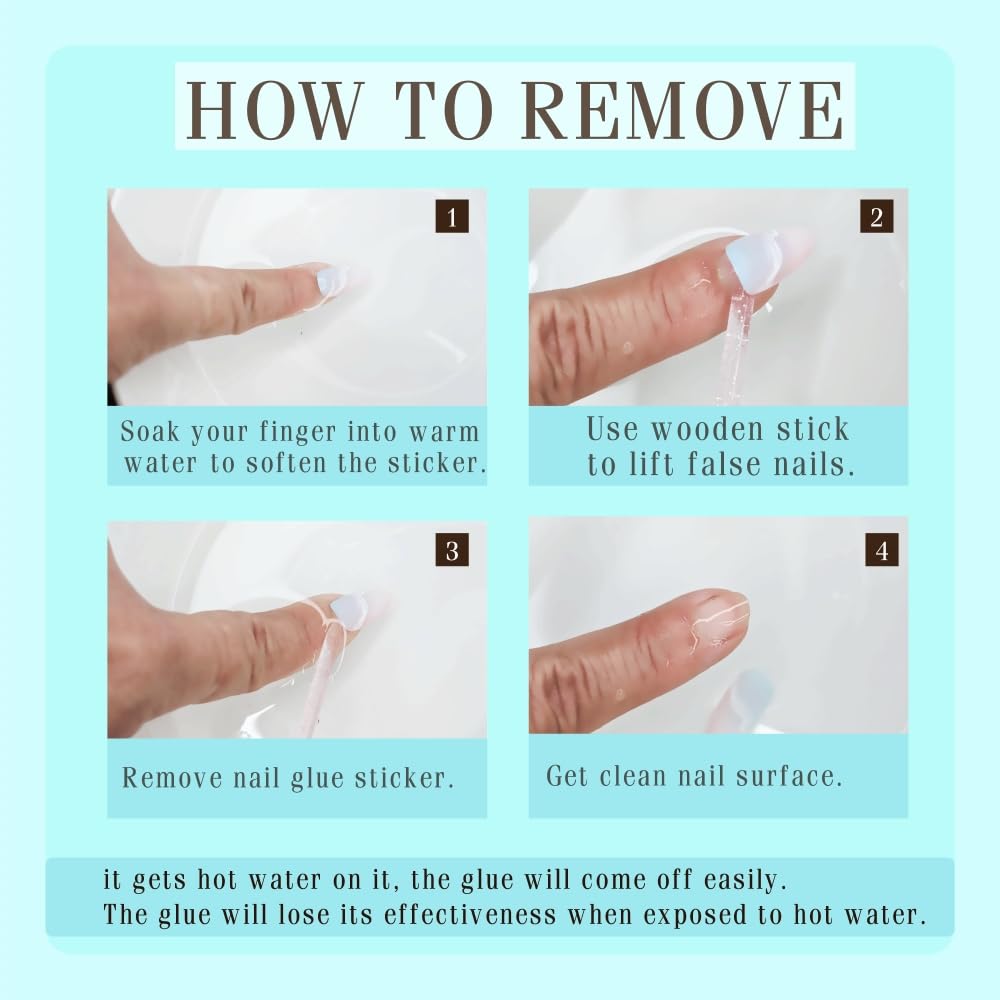 HOW TO REMOVE

1

Soak your finger into warm water to soften the sticker.

2

Use wooden stick to lift false nails.

3

Remove nail glue sticker.

4

Get clean nail surface.

it gets hot water on it, the glue will come off easily.
The glue will lose its effectiveness when exposed to hot water.