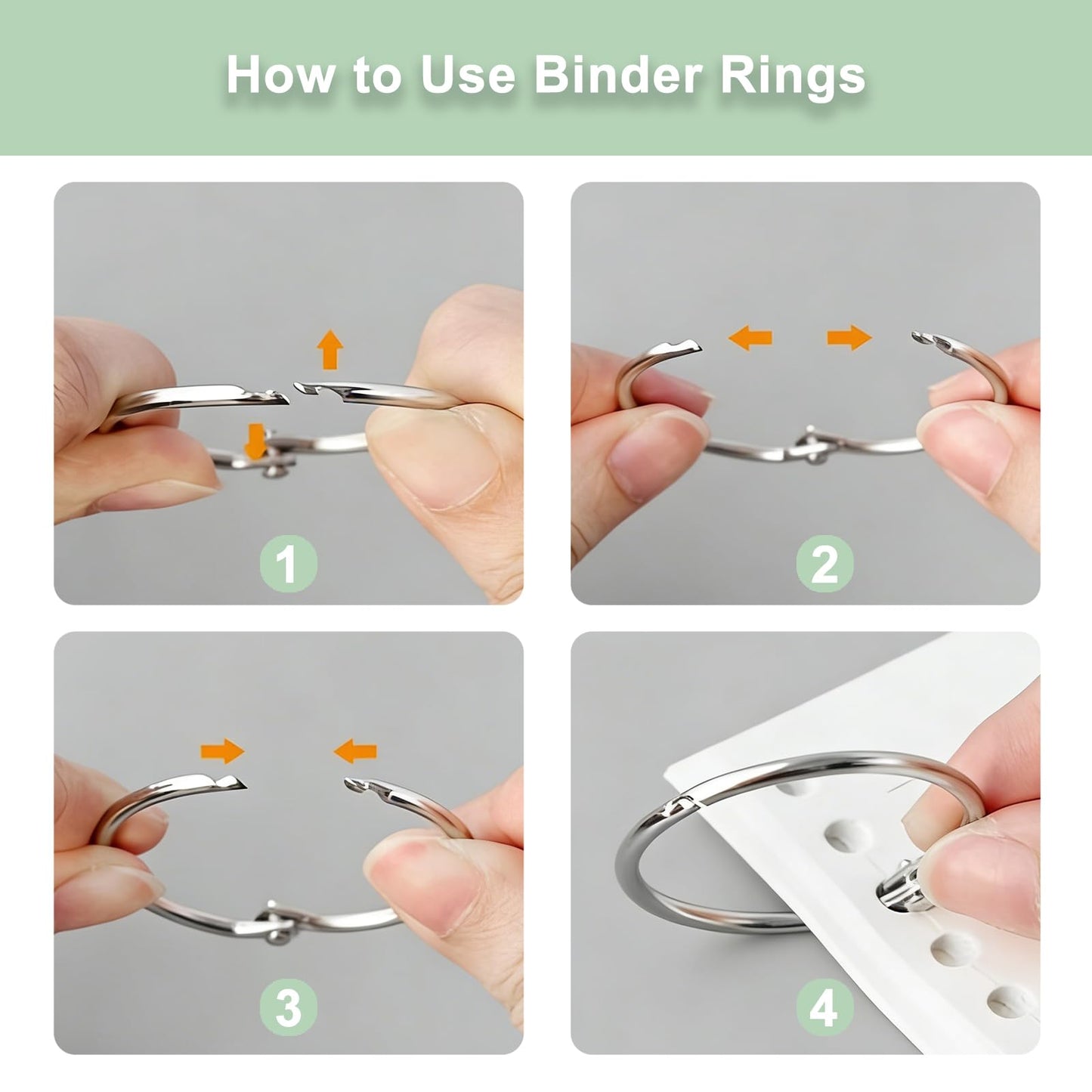 How to Use Binder Rings

1

2

3

4