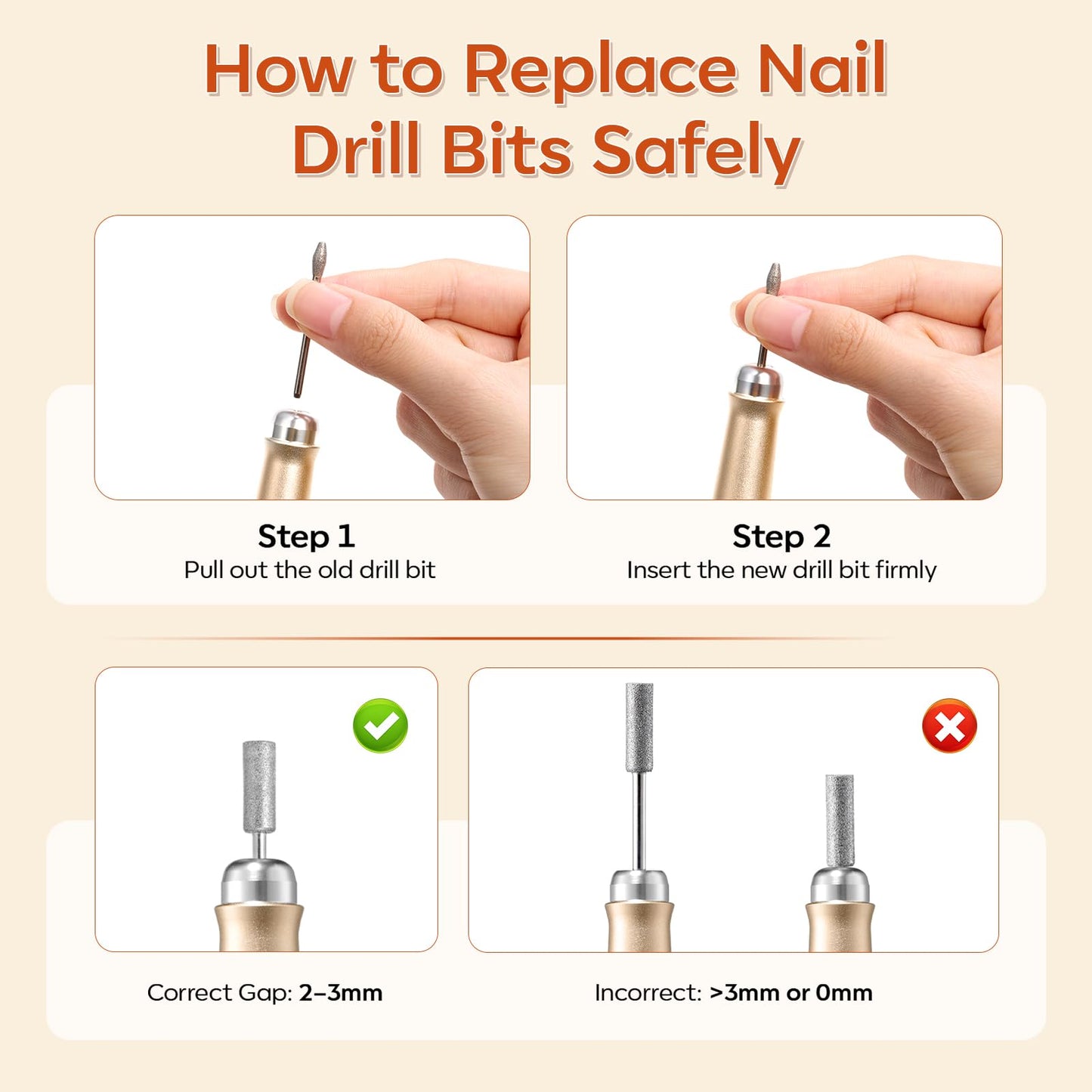 How to Replace Nail Drill Bits Safely

Step 1
Pull out the old drill bit

Step 2
Insert the new drill bit firmly

Correct Gap: 2–3mm

Incorrect: >3mm or 0mm