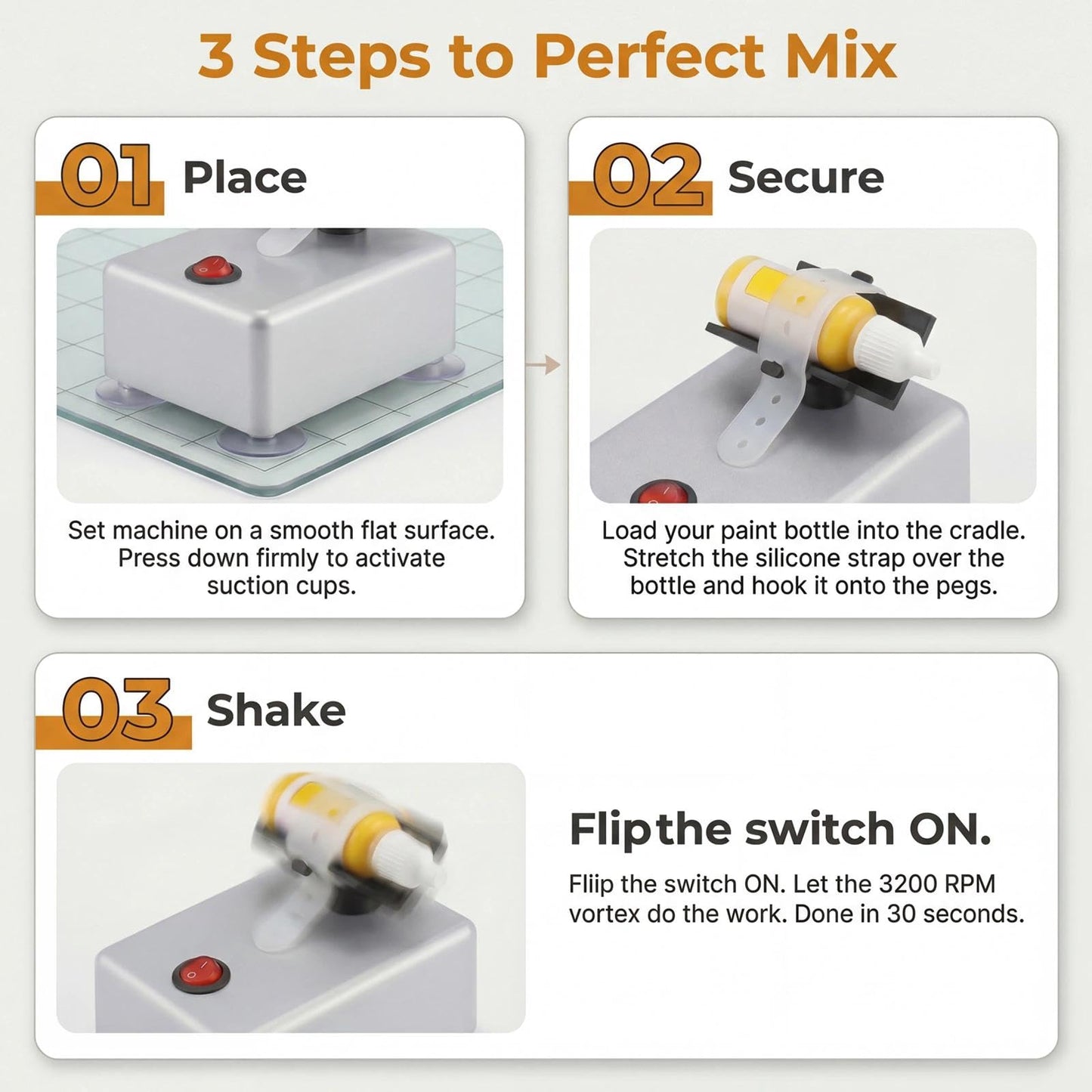 3 Steps to Perfect Mix

01 Place

Set machine on a smooth flat surface. Press down firmly to activate suction cups.

02 Secure

Load your paint bottle into the cradle. Stretch the silicone strap over the bottle and hook it onto the pegs.

03 Shake

Flipthe switch ON.

Fliip the switch ON. Let the 3200 RPM vortex do the work. Done in 30 seconds.