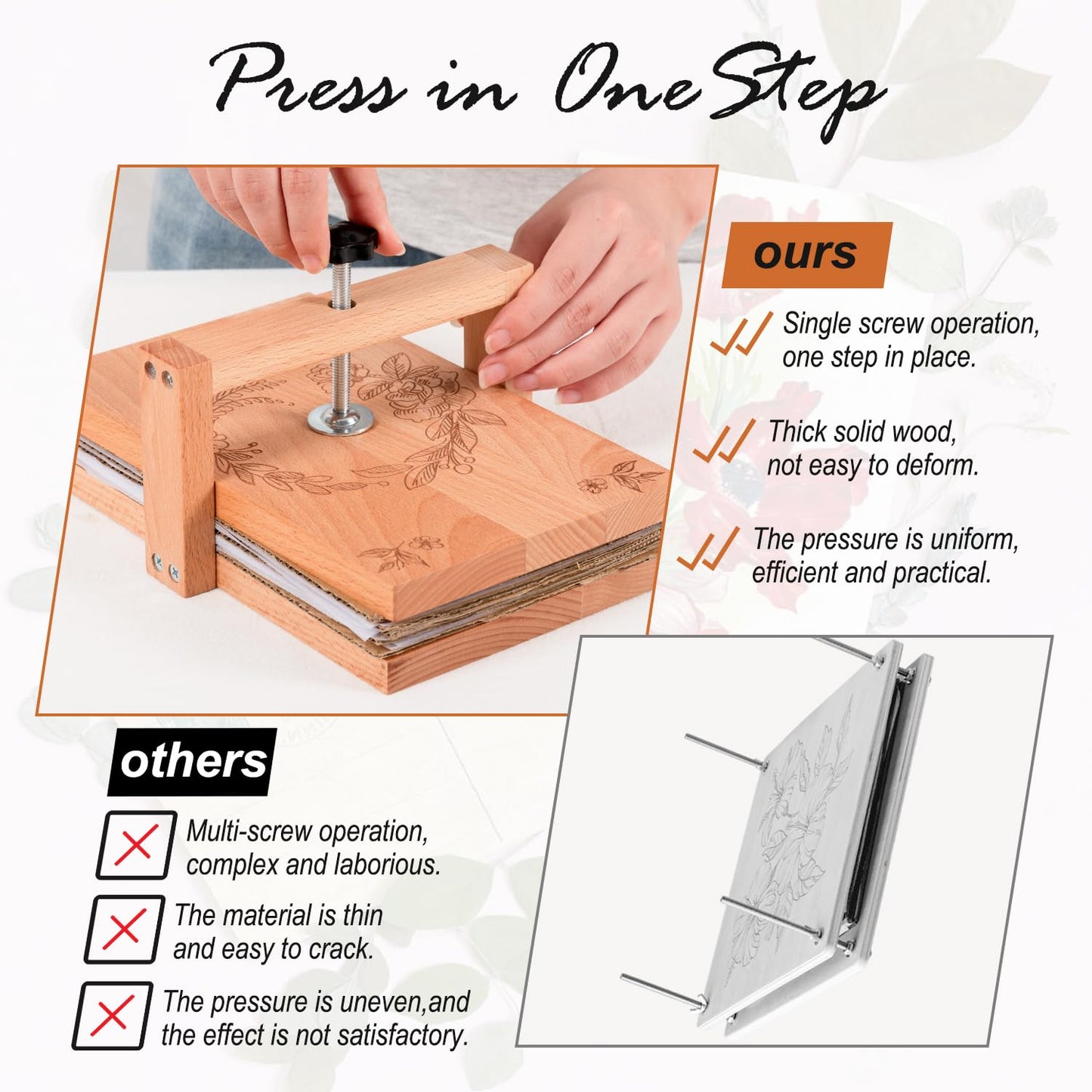 Press in One Step

ours

Single screw operation, one step in place.

Thick solid wood, not easy to deform.

The pressure is uniform, efficient and practical.

others

Multi-screw operation, complex and laborious.

The material is thin and easy to crack.

The pressure is uneven,and the effect is not satisfactory.