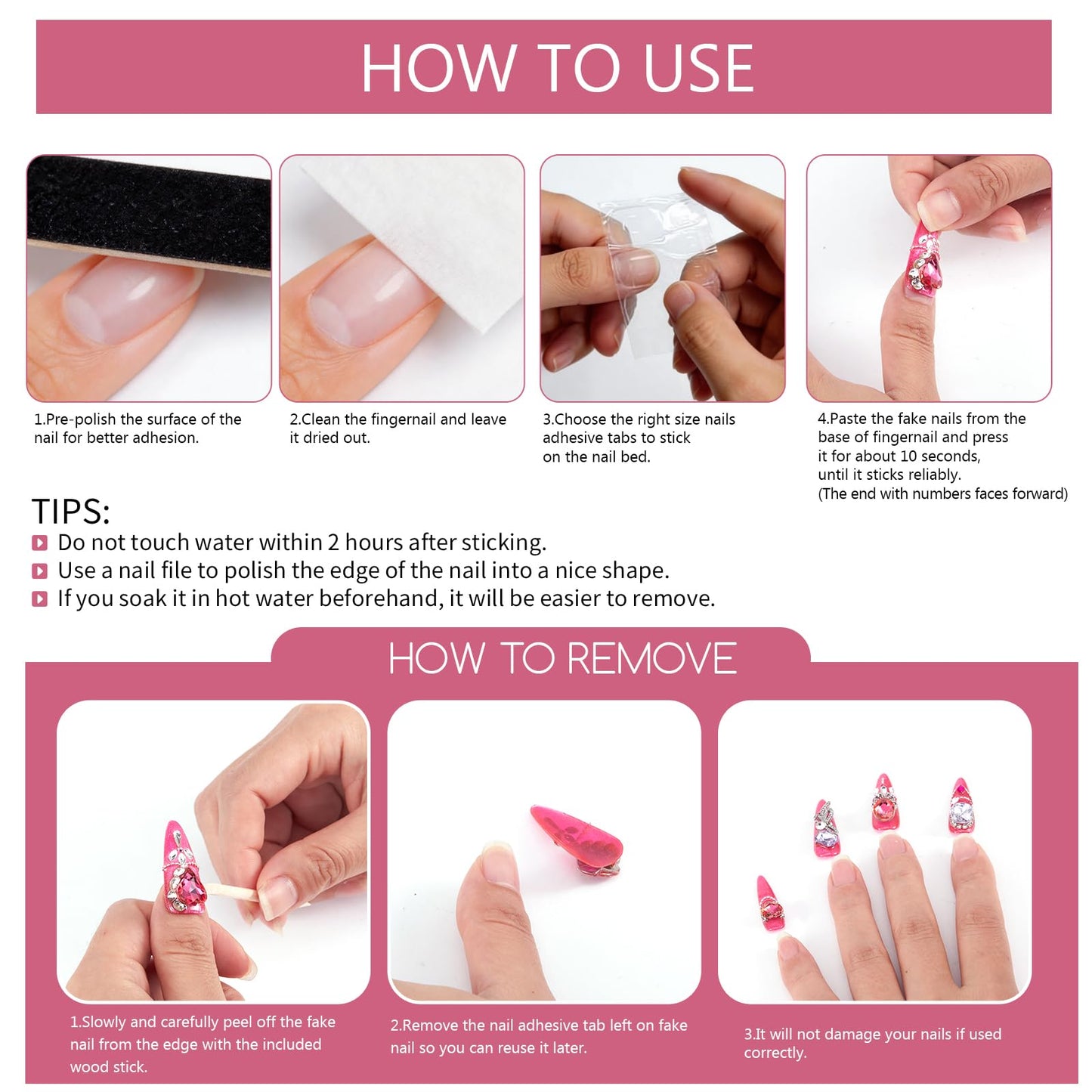 HOW TO USE

1.Pre-polish the surface of the nail for better adhesion.

2.Clean the fingernail and leave it dried out.

3.Choose the right size nails adhesive tabs to stick on the nail bed.

4.Paste the fake nails from the base of fingernail and press it for about 10 seconds, until it sticks reliably. (The end with numbers faces forward)

TIPS:
Do not touch water within 2 hours after sticking.
Use a nail file to polish the edge of the nail into a nice shape.
If you soak it in hot water beforehand, it will be easier to remove.

HOW TO REMOVE

1.Slowly and carefully peel off the fake nail from the edge with the included wood stick.

2.Remove the nail adhesive tab left on fake nail so you can reuse it later.

3.It will not damage your nails if used correctly.