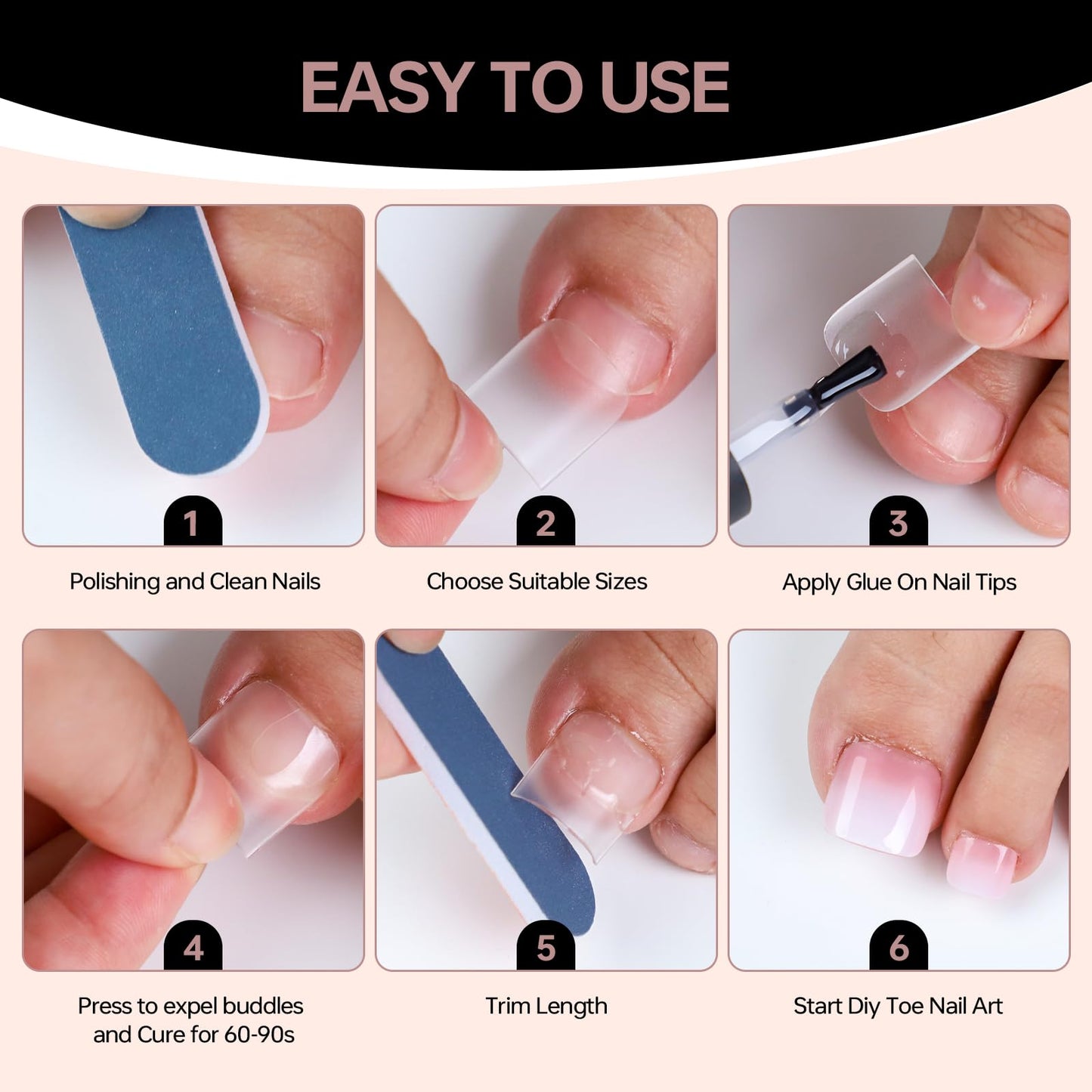 EASY TO USE

1
Polishing and Clean Nails

2
Choose Suitable Sizes

3
Apply Glue On Nail Tips

4
Press to expel buddles and Cure for 60-90s

5
Trim Length

6
Start Diy Toe Nail Art