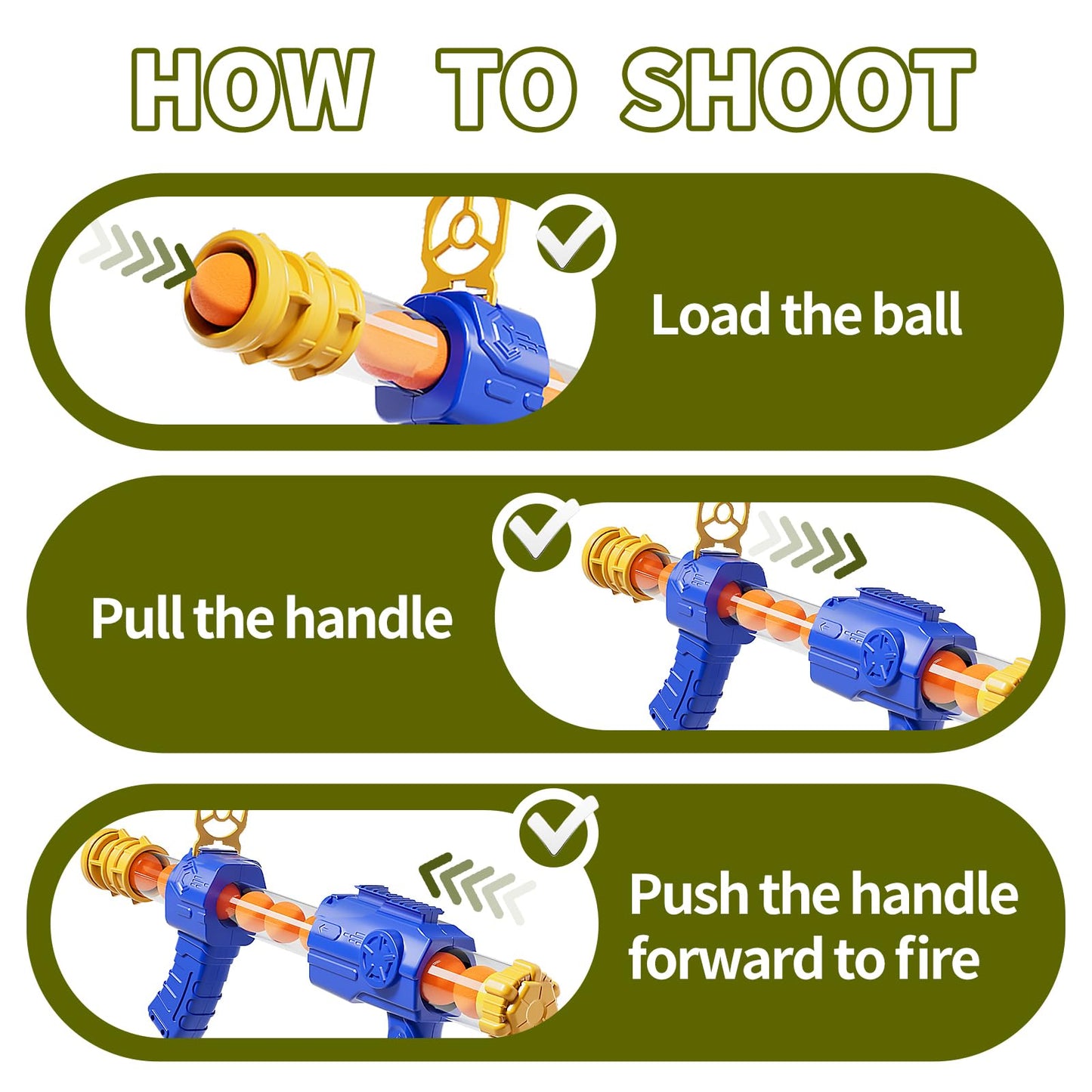 HOW TO SHOOT

Load the ball

Pull the handle

Push the handle forward to fire