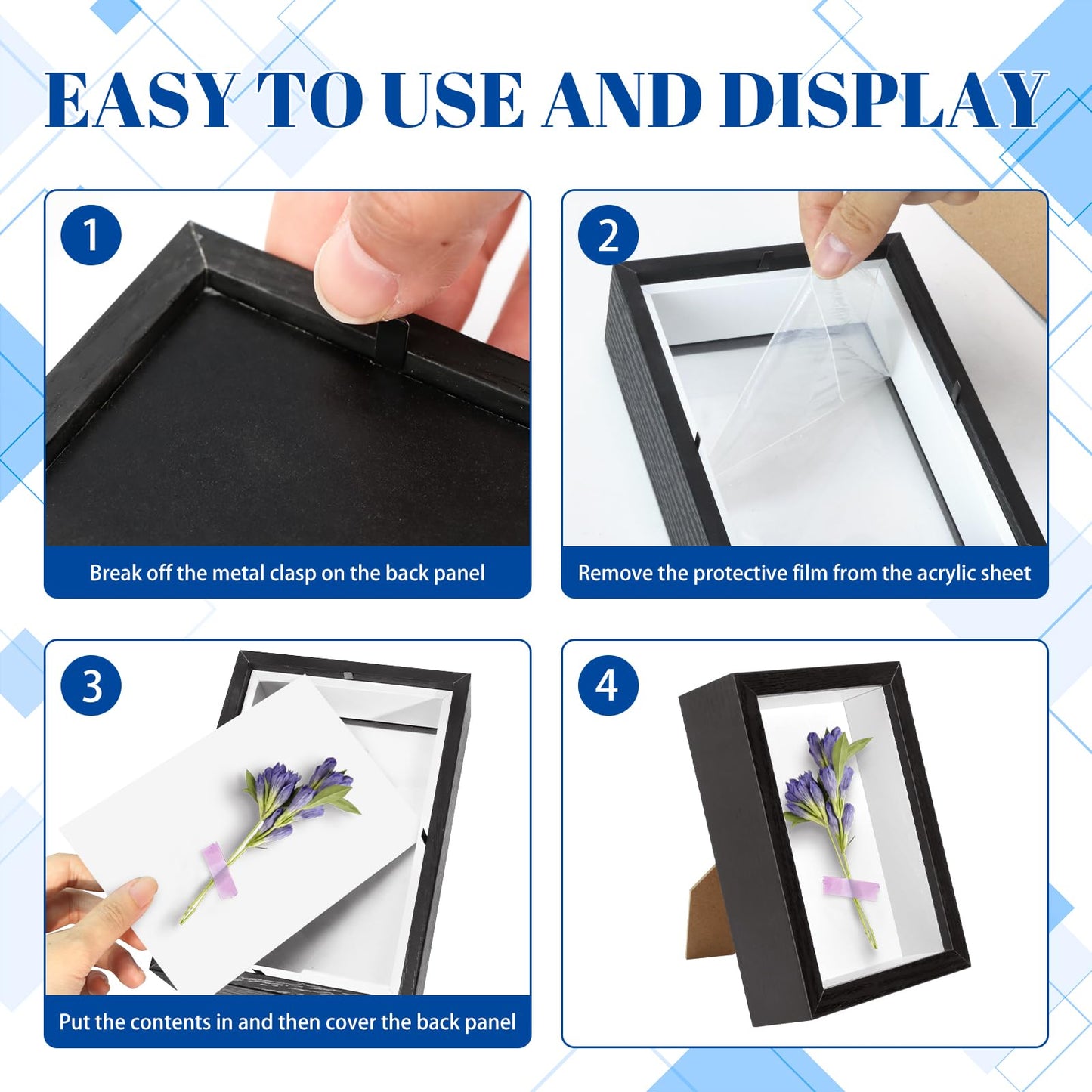 EASY TO USE AND DISPLAY

1

Break off the metal clasp on the back panel

2

Remove the protective film from the acrylic sheet

3

Put the contents in and then cover the back panel

4