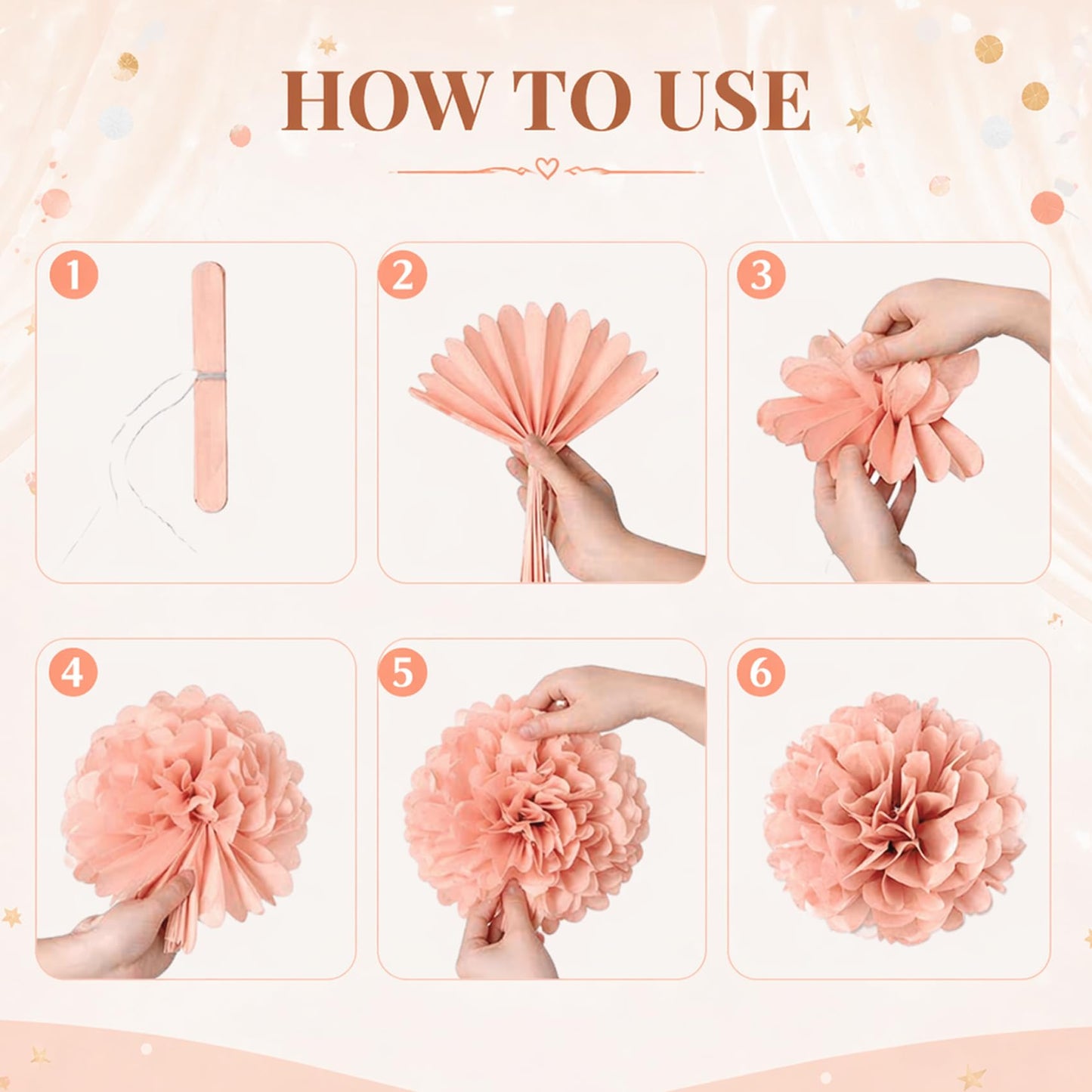 HOW TO USE

1

2

3

4

5

6