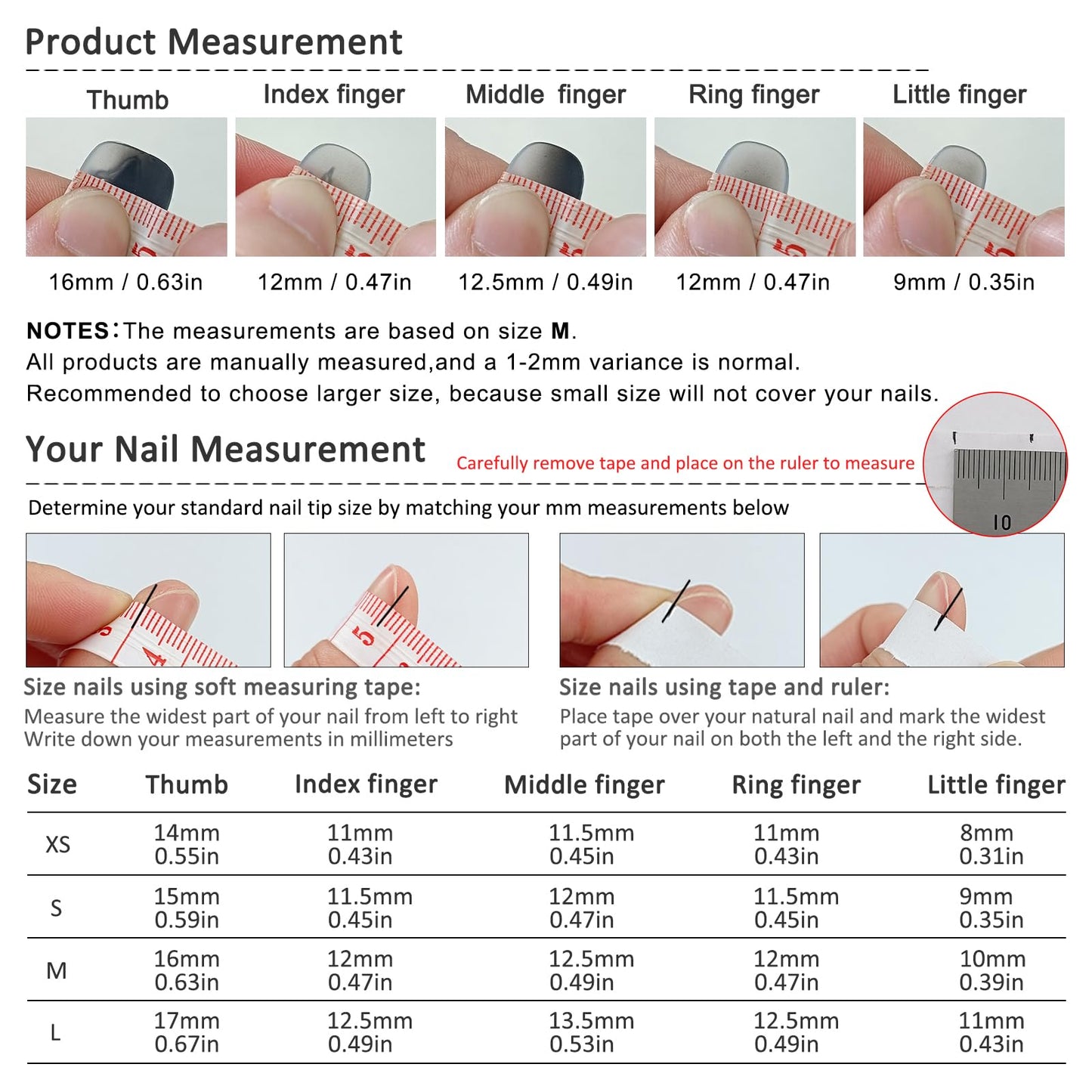 Product Measurement

| Thumb | Index finger | Middle finger | Ring finger | Little finger |
|---|---|---|---|---|
| 16mm / 0.63in | 12mm / 0.47in | 12.5mm / 0.49in | 12mm / 0.47in | 9mm / 0.35in |

NOTES: The measurements are based on size M.
All products are manually measured,and a 1-2mm variance is normal.
Recommended to choose larger size, because small size will not cover your nails.

Your Nail Measurement

Carefully remove tape and place on the ruler to measure

10

Determine your standard nail tip size by matching your mm measurements below

5 4

5

Size nails using soft measuring tape:
Measure the widest part of your nail from left to right
Write down your measurements in millimeters

Size nails using tape and ruler:
Place tape over your natural nail and mark the widest part of your nail on both the left and the right side.

| Size | Thumb | Index finger | Middle finger | Ring finger | Little finger |
|---|---|---|---|---|---|
| XS | 14mm 0.55in | 11mm 0.43in | 11.5mm 0.45in | 11mm 0.43in | 8mm 0.31in |
| S | 15mm 0.59in | 11.5mm 0.45in | 12mm 0.47in | 11.5mm 0.45in | 9mm 0.35in |
| M | 16mm 0.63in | 12mm 0.47in | 12.5mm 0.49in | 12mm 0.47in | 10mm 0.39in |
| L | 17mm 0.67in | 12.5mm 0.49in | 13.5mm 0.53in | 12.5mm 0.49in | 11mm 0.43in |