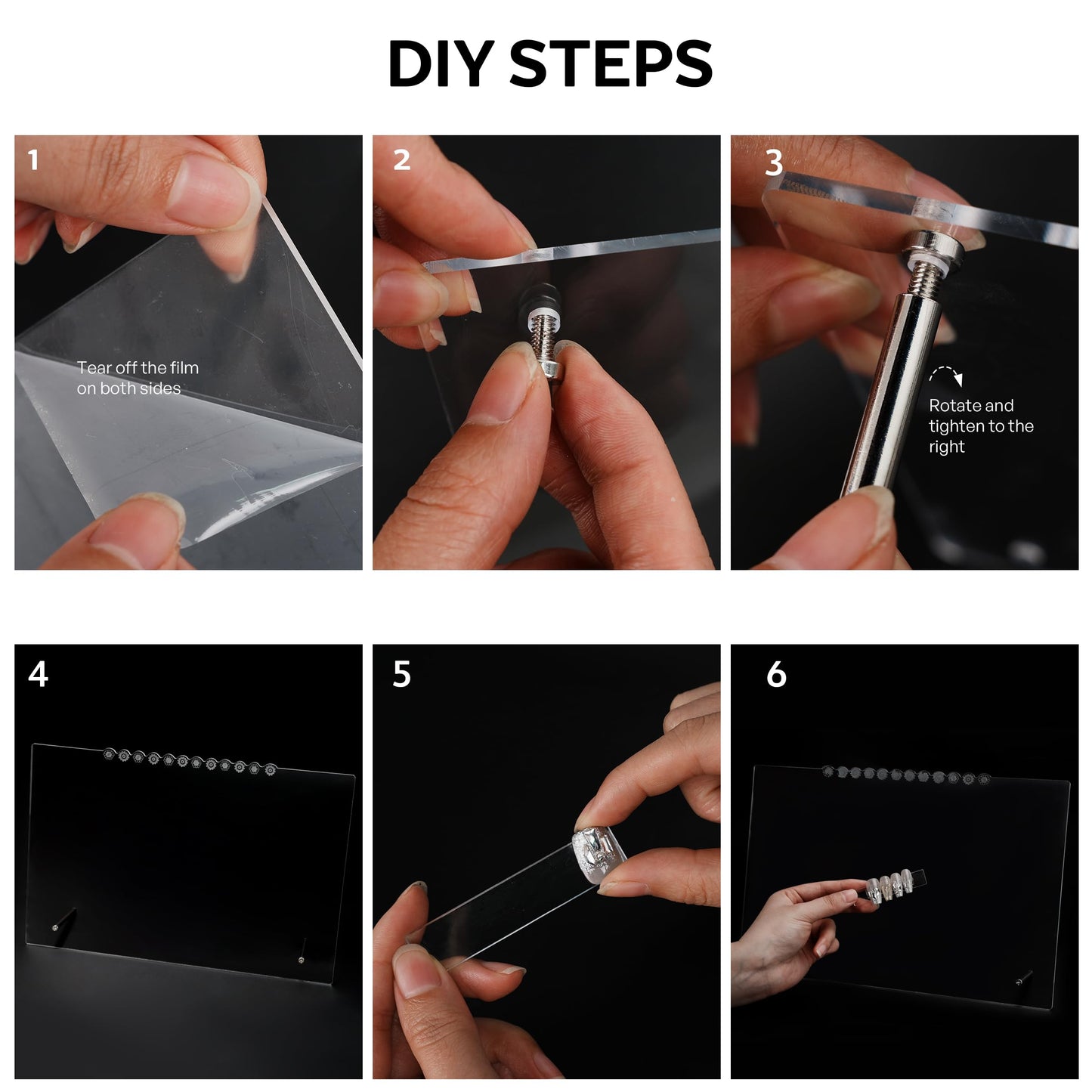 DIY STEPS

1

Tear off the film on both sides

2

3

Rotate and tighten to the right

4

5

6