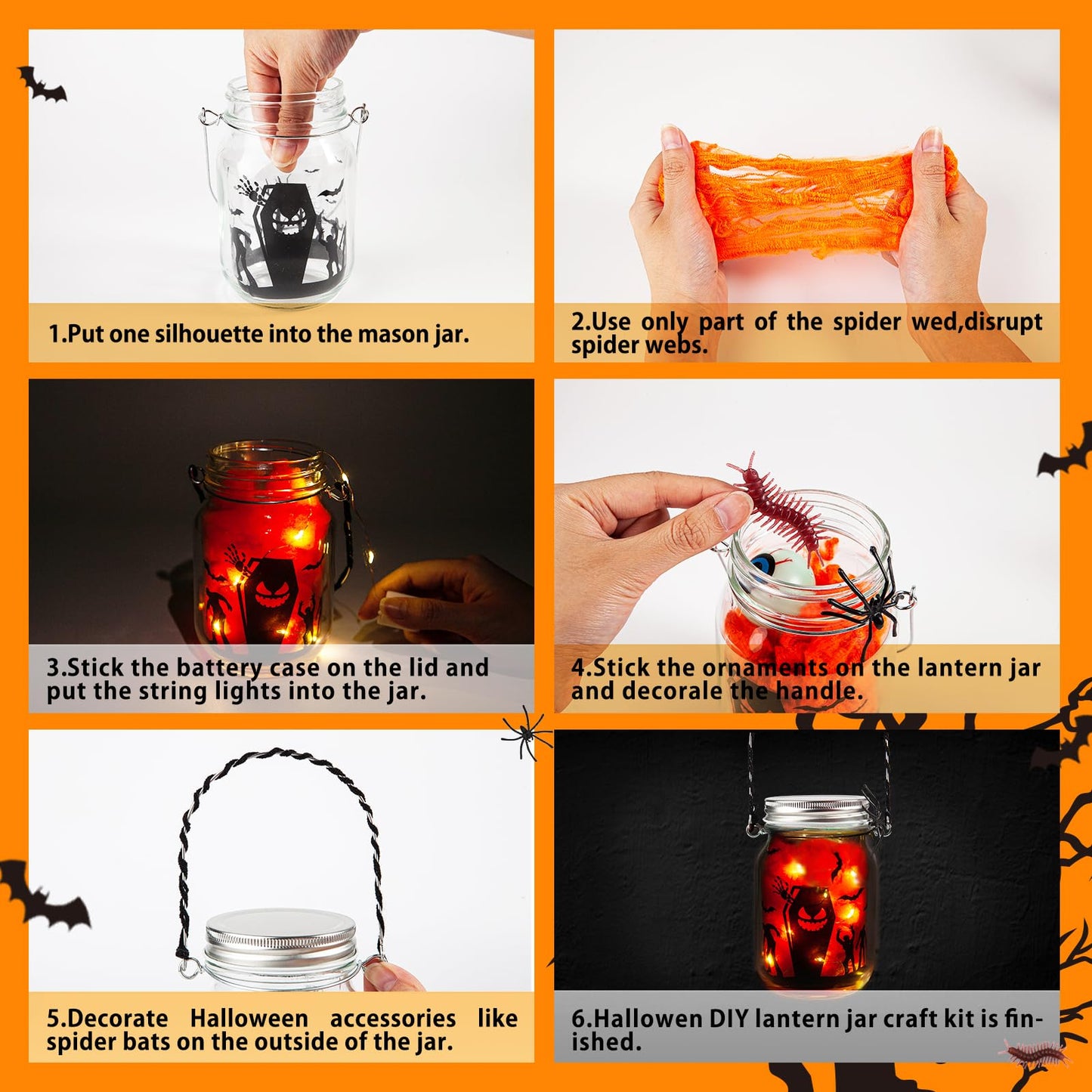 1.Put one silhouette into the mason jar.

2.Use only part of the spider wed,disrupt spider webs.

3.Stick the battery case on the lid and put the string lights into the jar.

4.Stick the ornaments on the lantern jar and decorale the handle.

5.Decorate Halloween accessories like spider bats on the outside of the jar.

6.Hallowen DIY lantern jar craft kit is finished.