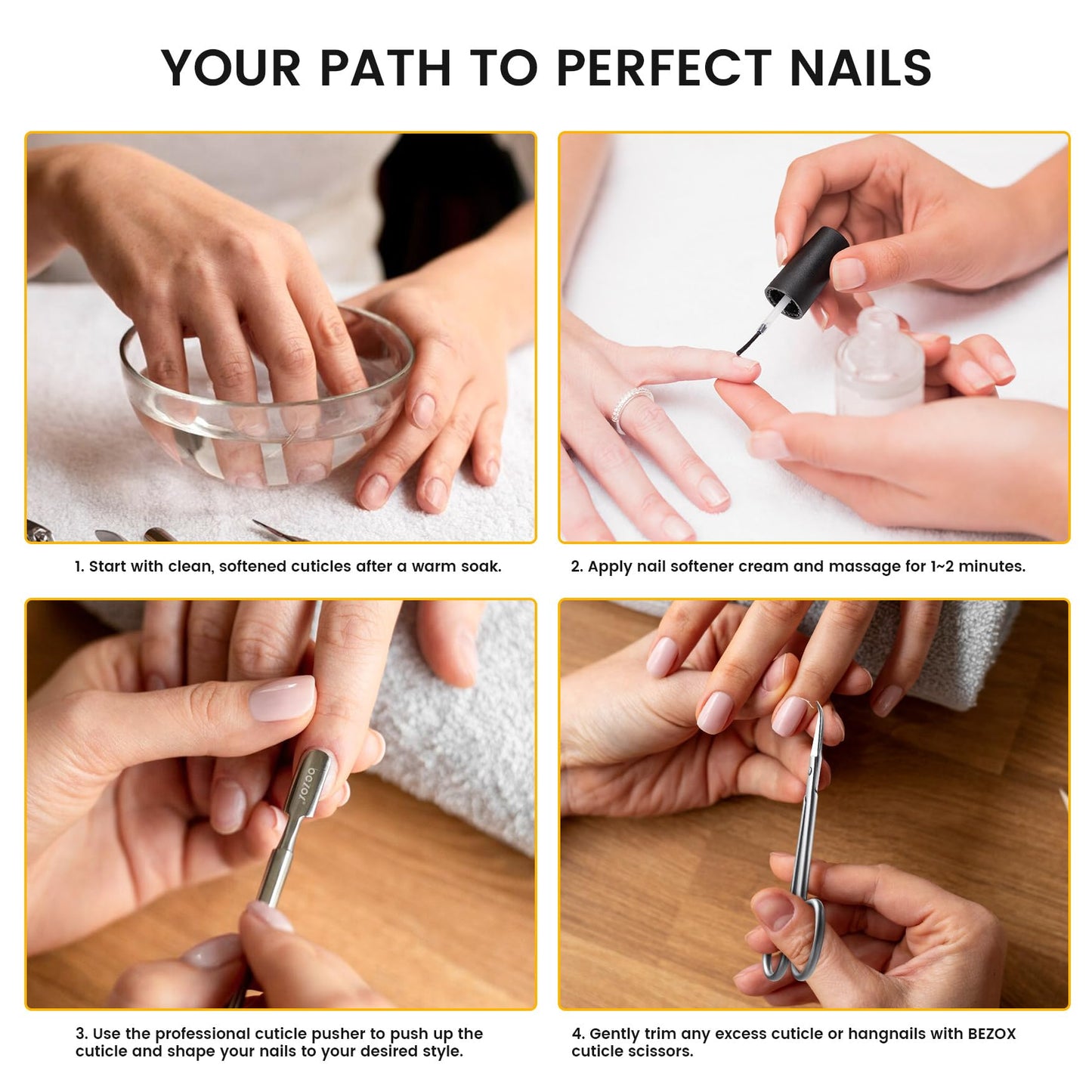 YOUR PATH TO PERFECT NAILS

1. Start with clean, softened cuticles after a warm soak.

2. Apply nail softener cream and massage for 1~2 minutes.

bezox

3. Use the professional cuticle pusher to push up the cuticle and shape your nails to your desired style.

4. Gently trim any excess cuticle or hangnails with BEZOX cuticle scissors.