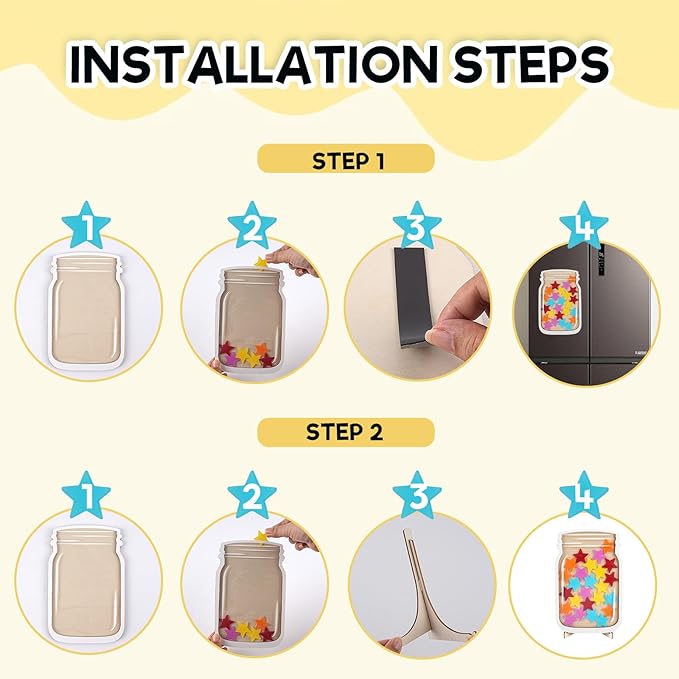 INSTALLATION STEPS

STEP 1

1 2 3 4

STEP 2

1 2 3 4