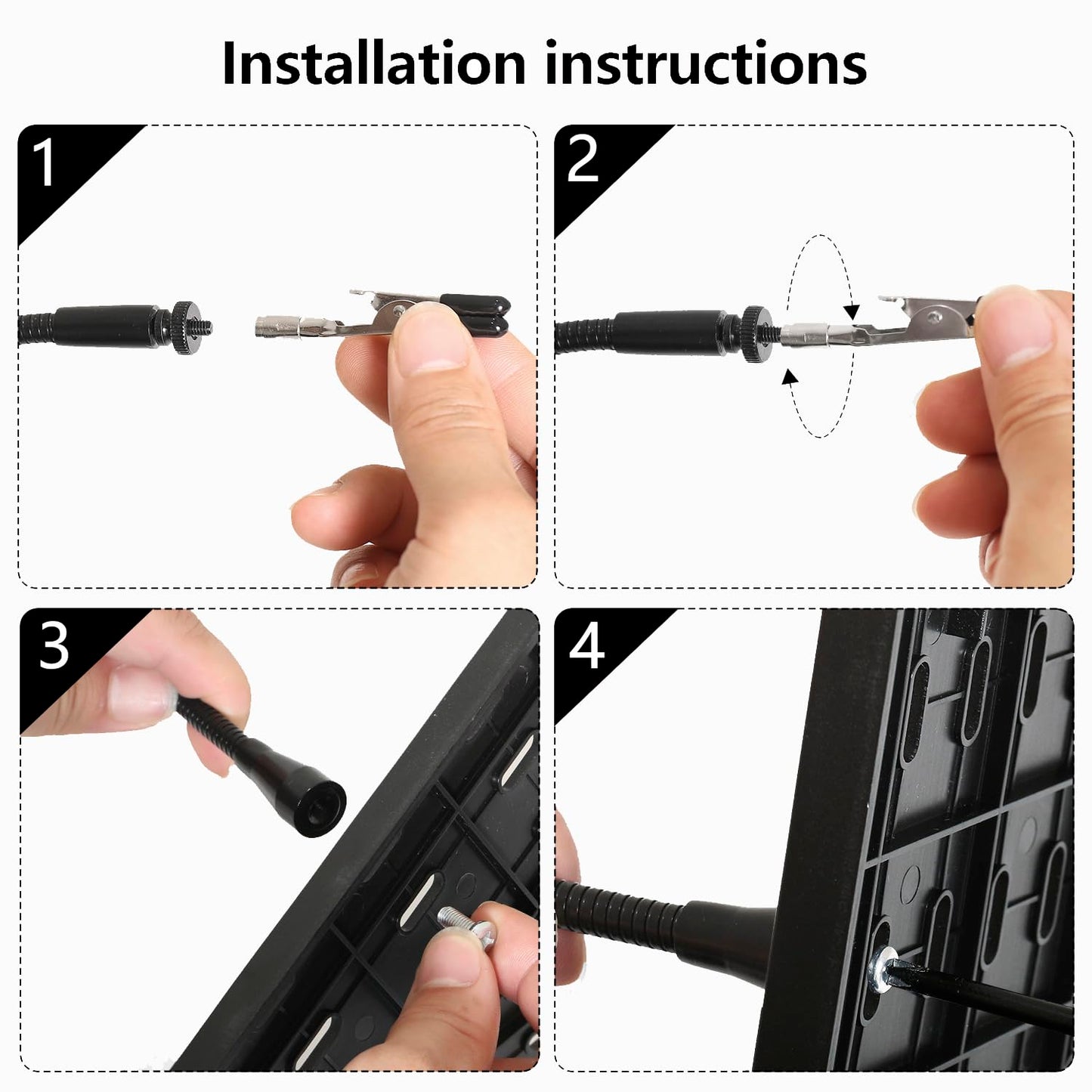 Installation instructions

1

2

3

4