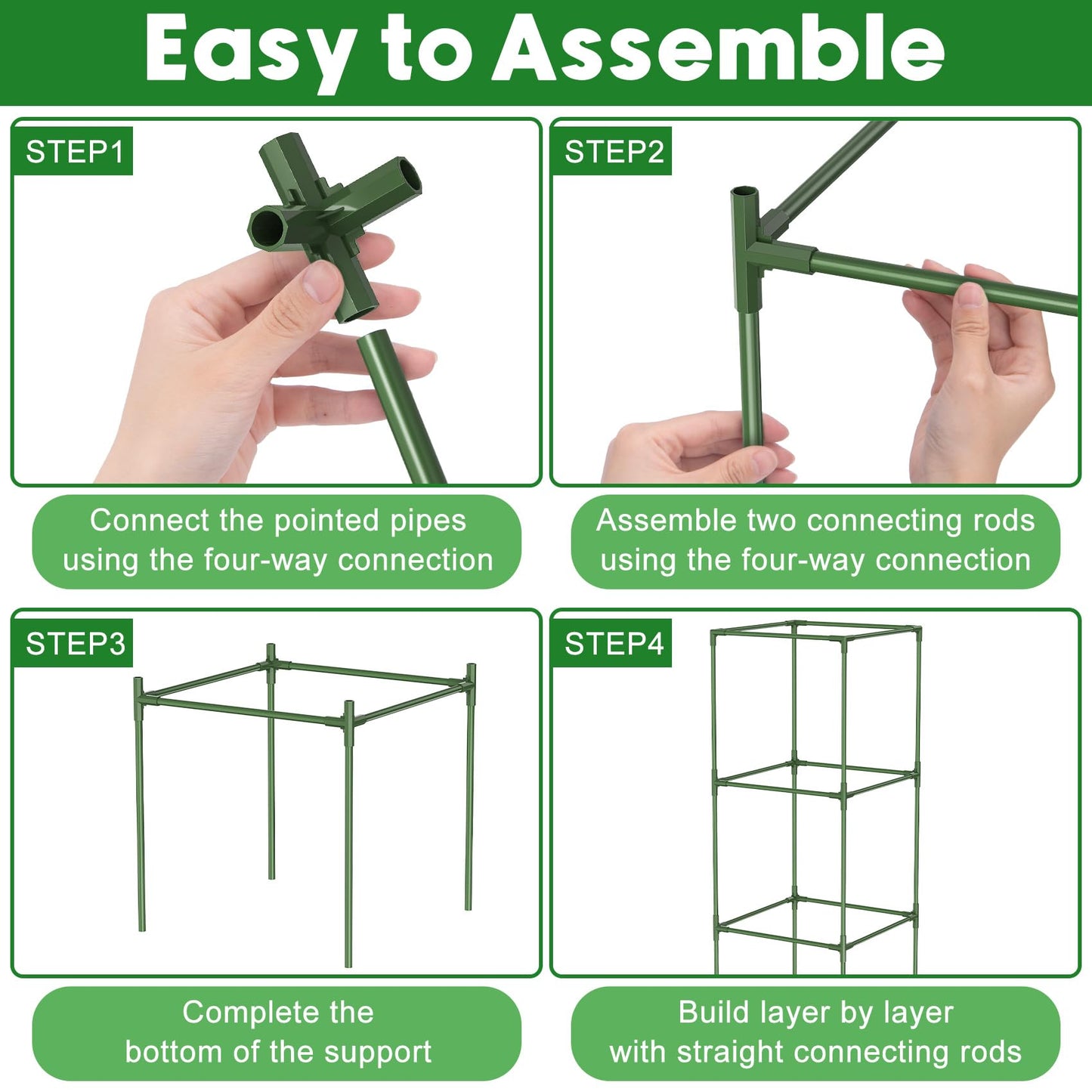 Easy to Assemble

STEP1

Connect the pointed pipes using the four-way connection

STEP2

Assemble two connecting rods using the four-way connection

STEP3

Complete the bottom of the support

STEP4

Build layer by layer with straight connecting rods