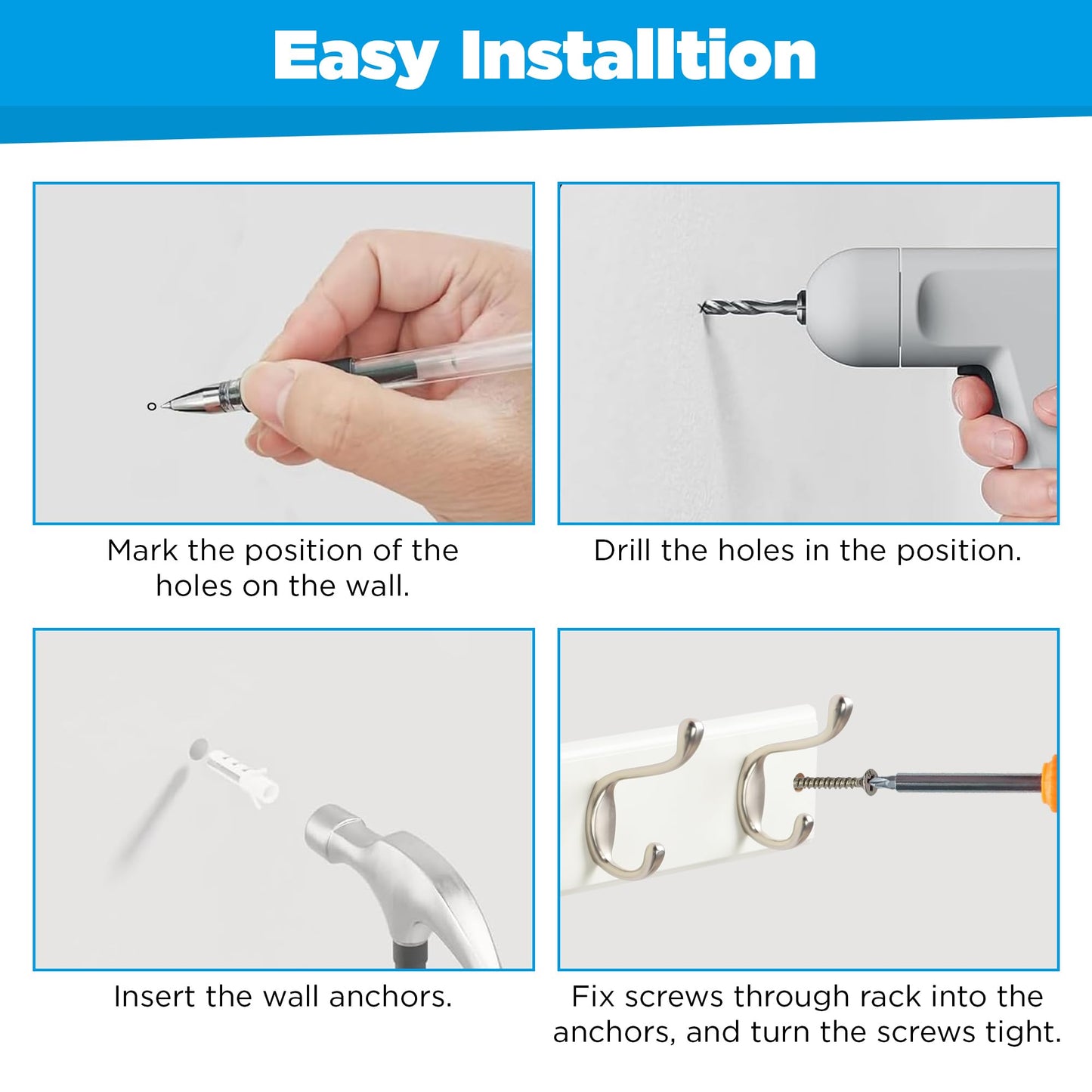 Easy Installtion

Mark the position of the holes on the wall.

Drill the holes in the position.

Insert the wall anchors.

Fix screws through rack into the anchors, and turn the screws tight.