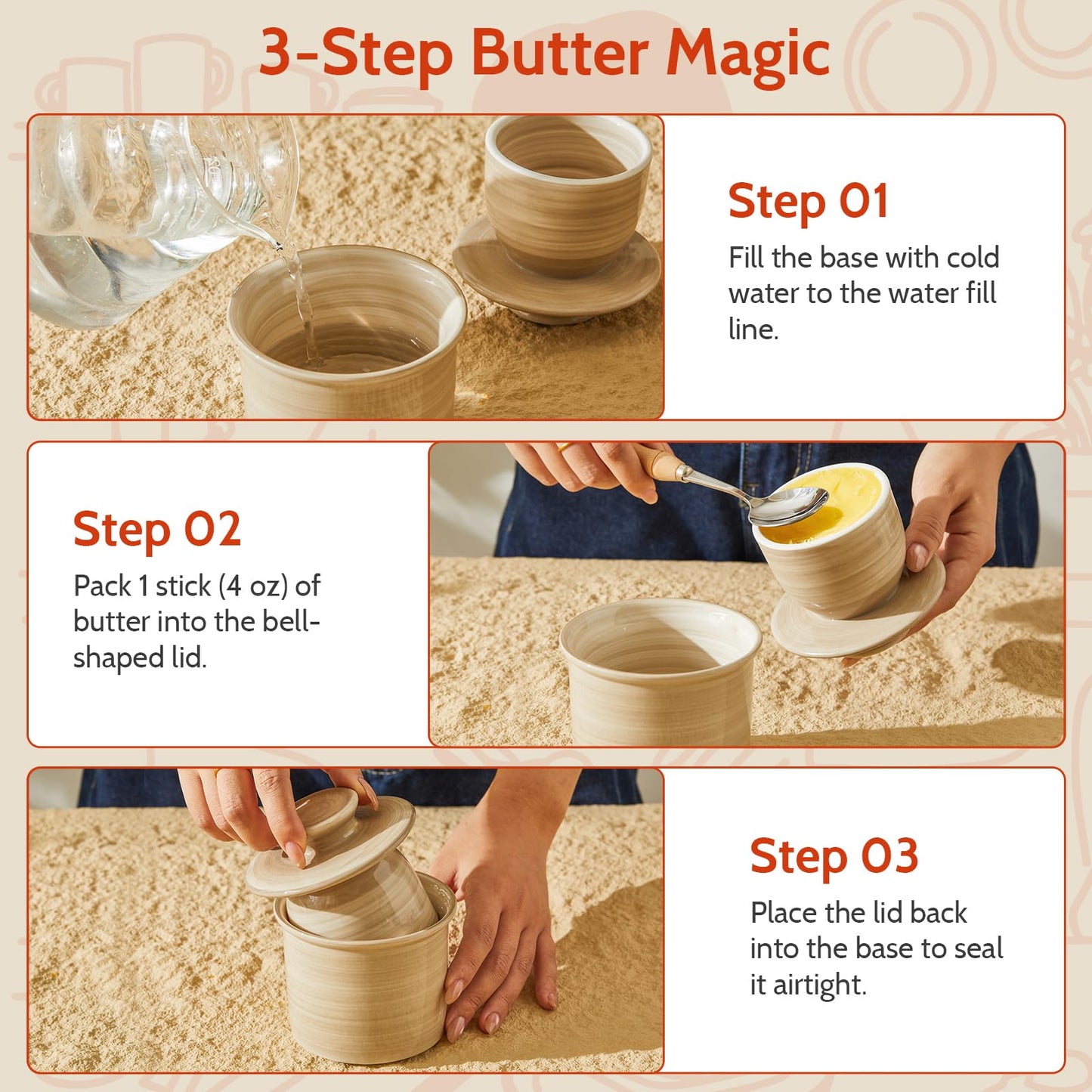 3-Step Butter Magic

Step 01
Fill the base with cold water to the water fill line.

Step 02
Pack 1 stick (4 oz) of butter into the bell-shaped lid.

Step 03
Place the lid back into the base to seal it airtight.