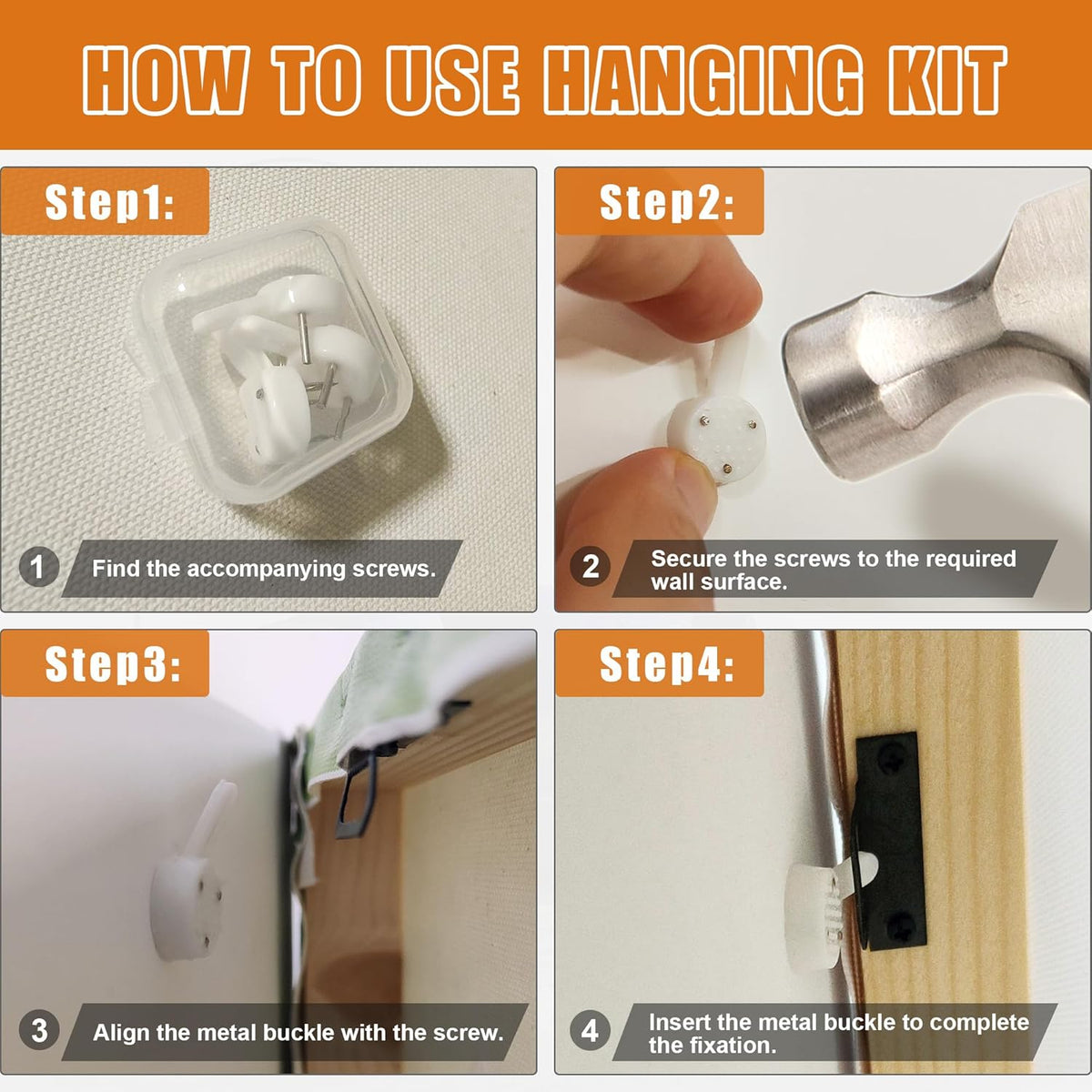 HOW TO USE HANGING KIT

Step1:

1 Find the accompanying screws.

Step2:

2 Secure the screws to the required wall surface.

Step3:

3 Align the metal buckle with the screw.

Step4:

4 Insert the metal buckle to complete the fixation.