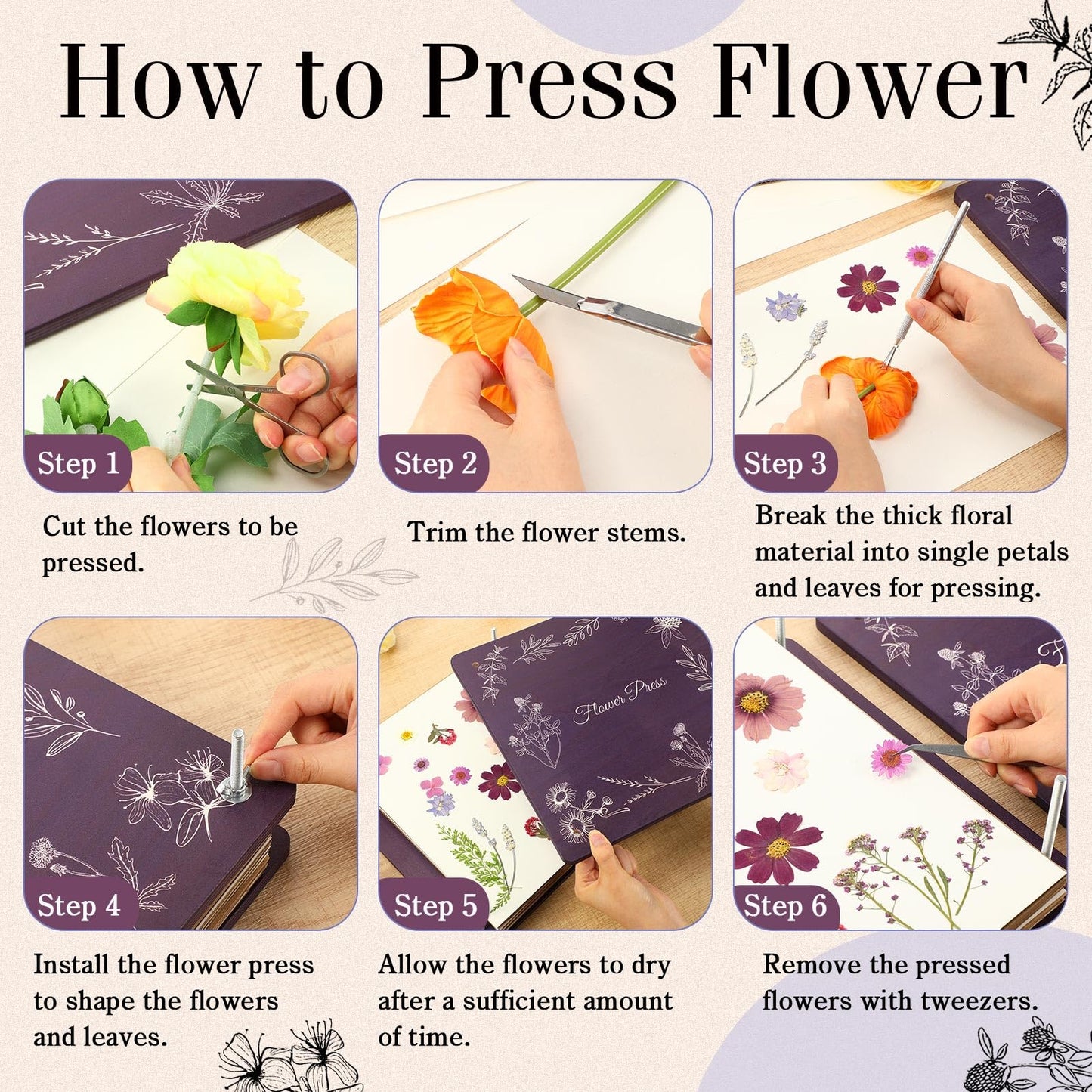 How to Press Flower

Step 1

Cut the flowers to be pressed.

Step 2

Trim the flower stems.

Step 3

Break the thick floral material into single petals and leaves for pressing.

Step 4

Install the flower press to shape the flowers and leaves.

Flower Press

Step 5

Allow the flowers to dry after a sufficient amount of time.

Step 6

Remove the pressed flowers with tweezers.