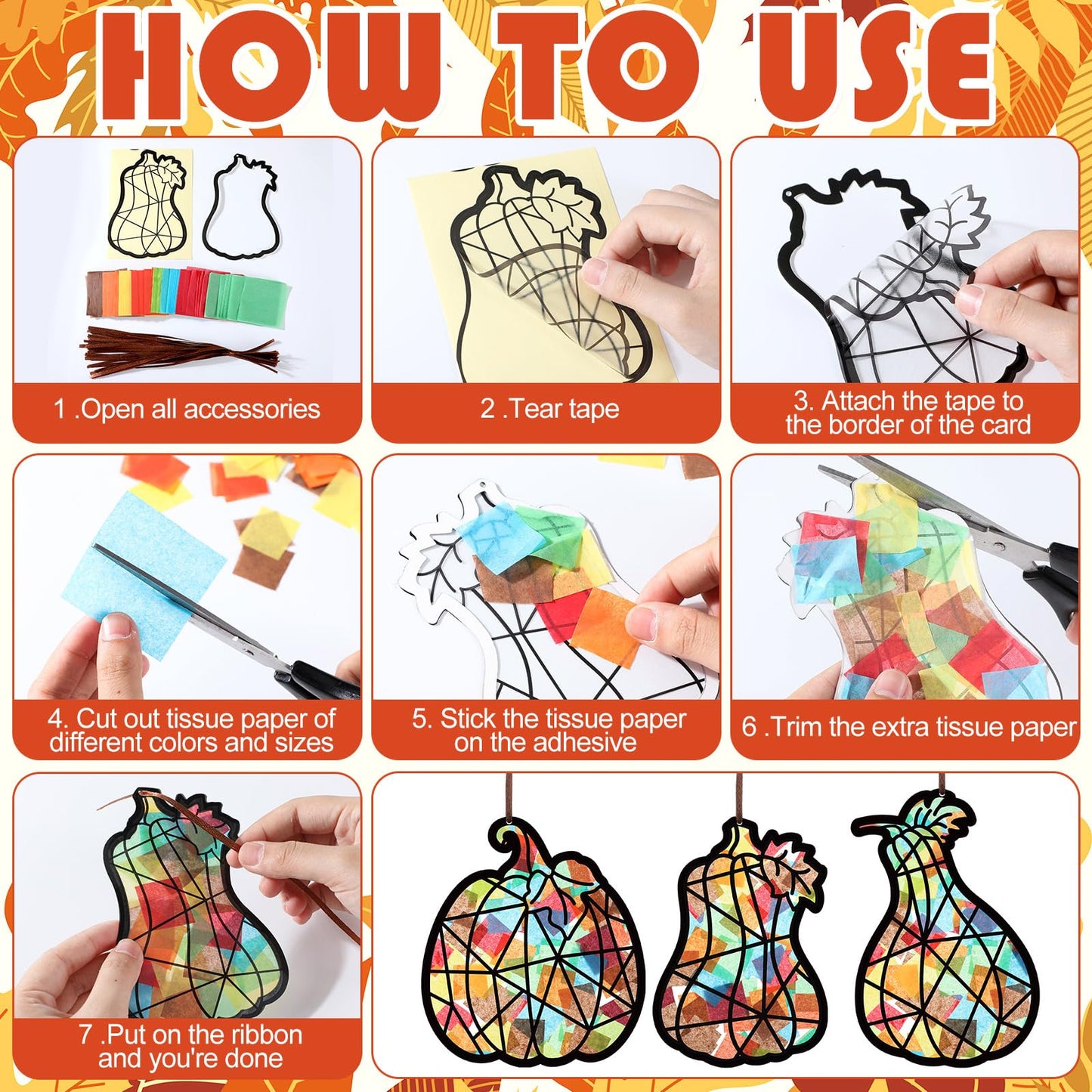 HOW TO USE

1 .Open all accessories

2 .Tear tape

3. Attach the tape to the border of the card

4. Cut out tissue paper of different colors and sizes

5. Stick the tissue paper on the adhesive

6 .Trim the extra tissue paper

7 .Put on the ribbon and you're done