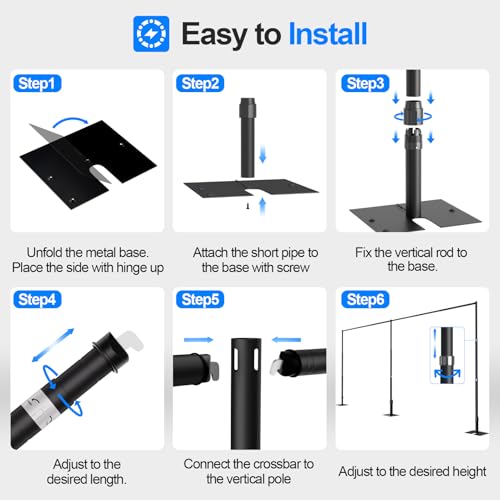 Easy to Install

Step1

Unfold the metal base. Place the side with hinge up

Step2

Attach the short pipe to the base with screw

Step3

Fix the vertical rod to the base.

Step4

Adjust to the desired length.

Step5

Connect the crossbar to the vertical pole

Step6

Adjust to the desired height