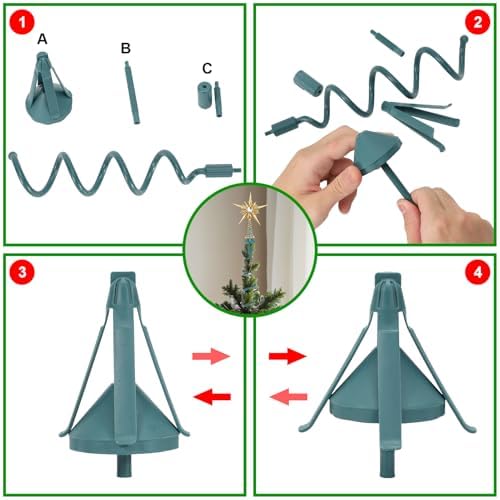 1
A
B
C
2
3
4