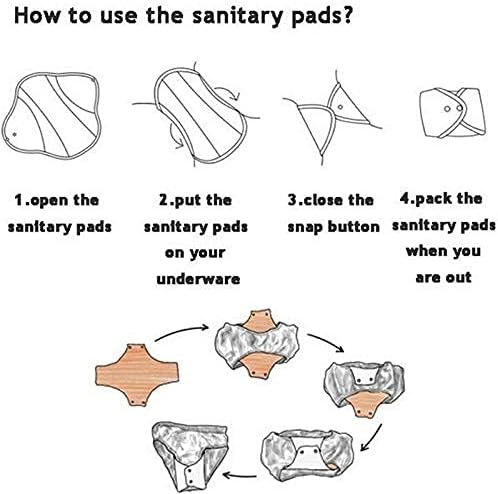 How to use the sanitary pads?

1.open the sanitary pads

2.put the sanitary pads on your underware

3.close the snap button

4.pack the sanitary pads when you are out