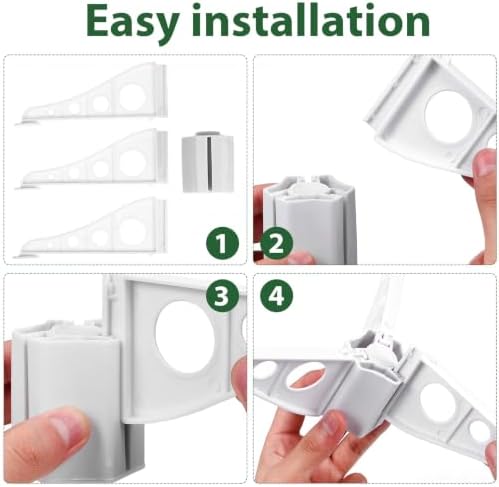 Easy installation

1

2

3

4