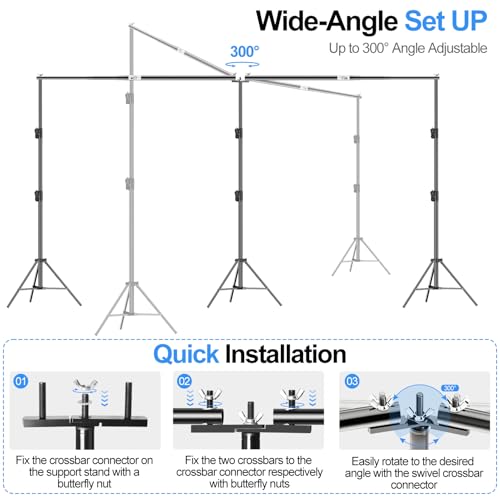 Wide-Angle Set UP
Up to 300° Angle Adjustable

300°

Quick Installation

01
Fix the crossbar connector on the support stand with a butterfly nut

02
Fix the two crossbars to the crossbar connector respectively with butterfly nuts

03
300°
Easily rotate to the desired angle with the swivel crossbar connector