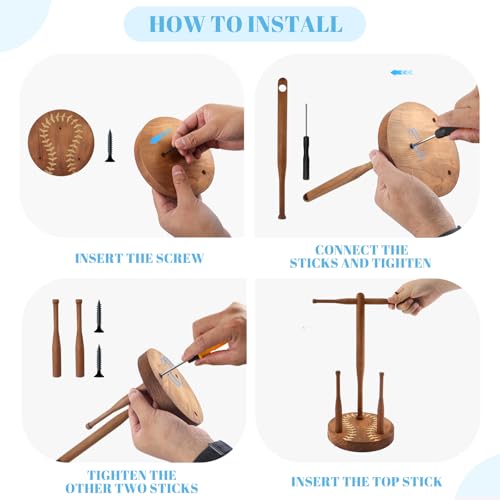 HOW TO INSTALL

INSERT THE SCREW

CONNECT THE STICKS AND TIGHTEN

TIGHTEN THE OTHER TWO STICKS

INSERT THE TOP STICK