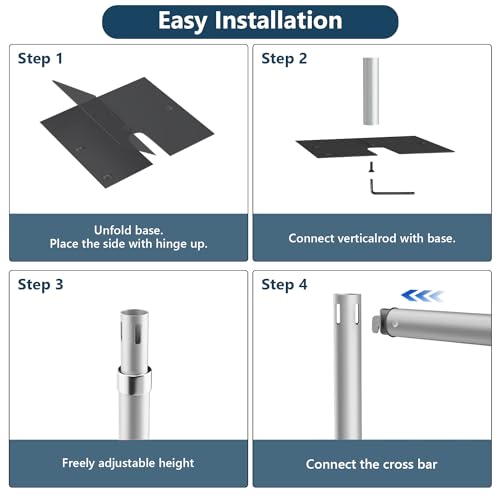 Easy Installation

Step 1

Unfold base.
Place the side with hinge up.

Step 2

Connect verticalrod with base.

Step 3

Freely adjustable height

Step 4

Connect the cross bar