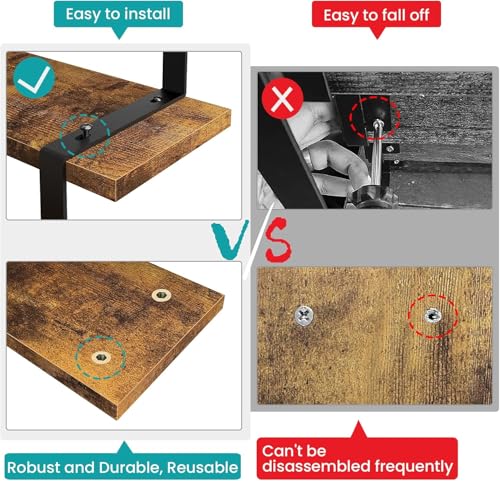 Easy to install

Easy to fall off

VS

Robust and Durable, Reusable

Can't be disassembled frequently