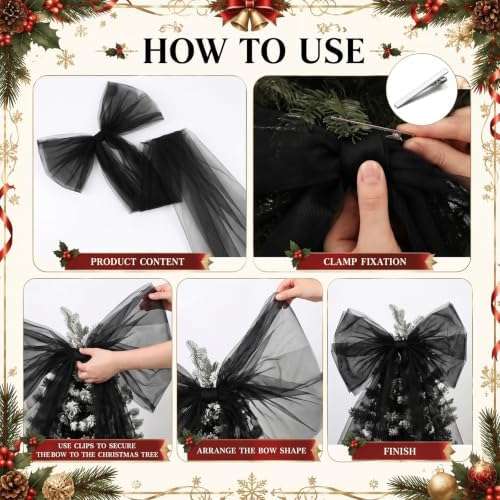 HOW TO USE

PRODUCT CONTENT

CLAMP FIXATION

USE CLIPS TO SECURE THEBOW TO THE CHRISTMAS TREE

ARRANGE THE BOW SHAPE

FINISH