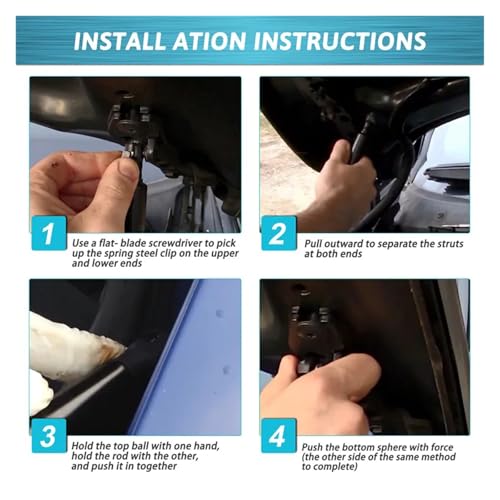 INSTALL ATION INSTRUCTIONS

1
Use a flat- blade screwdriver to pick up the spring steel clip on the upper and lower ends

2
Pull outward to separate the struts at both ends

3
Hold the top ball with one hand, hold the rod with the other, and push it in together

4
Push the bottom sphere with force (the other side of the same method to complete)