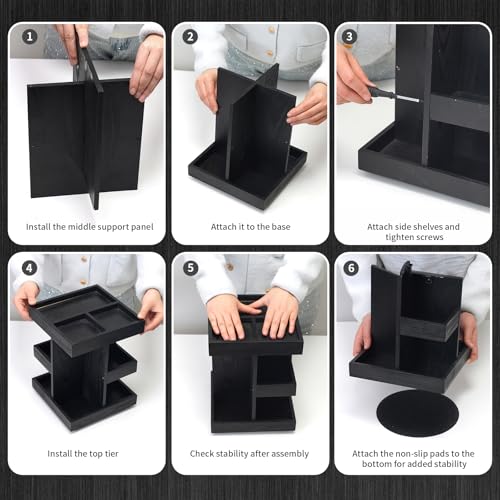 1
Install the middle support panel

2
Attach it to the base

3
Attach side shelves and tighten screws

4
Install the top tier

5
Check stability after assembly

6
Attach the non-slip pads to the bottom for added stability