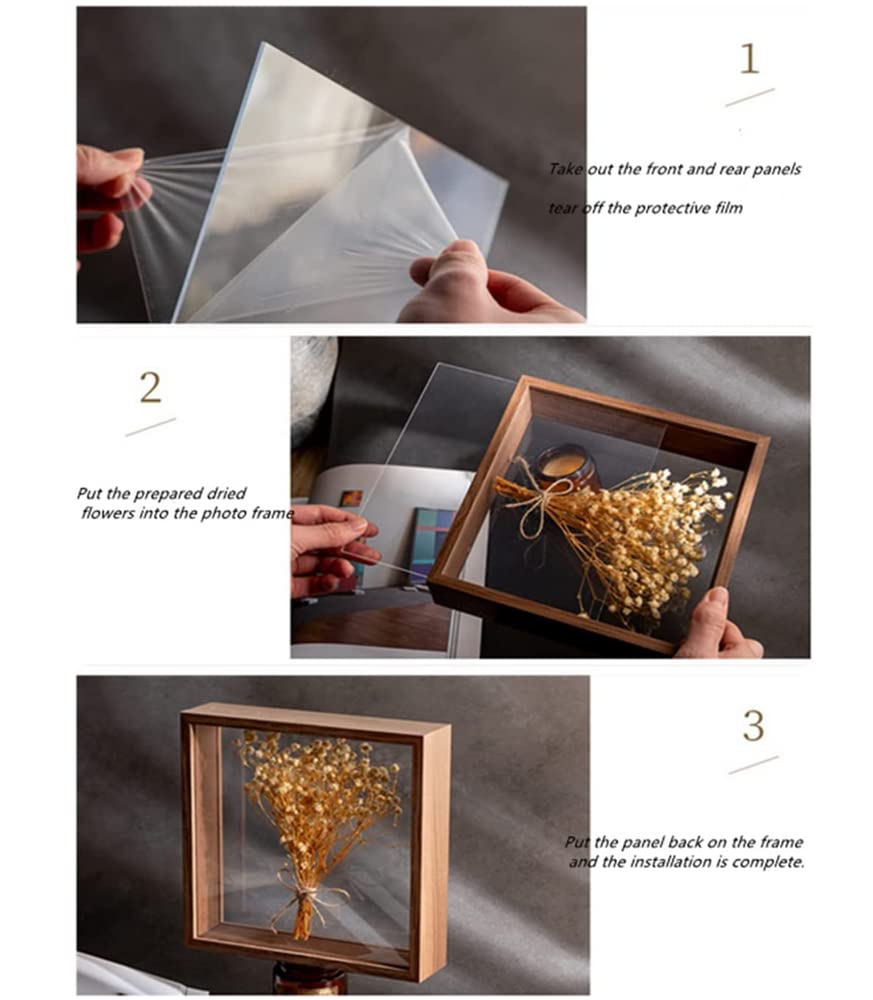 1

Take out the front and rear panels
tear off the protective film

2

Put the prepared dried flowers into the photo frame

3

Put the panel back on the frame and the installation is complete.