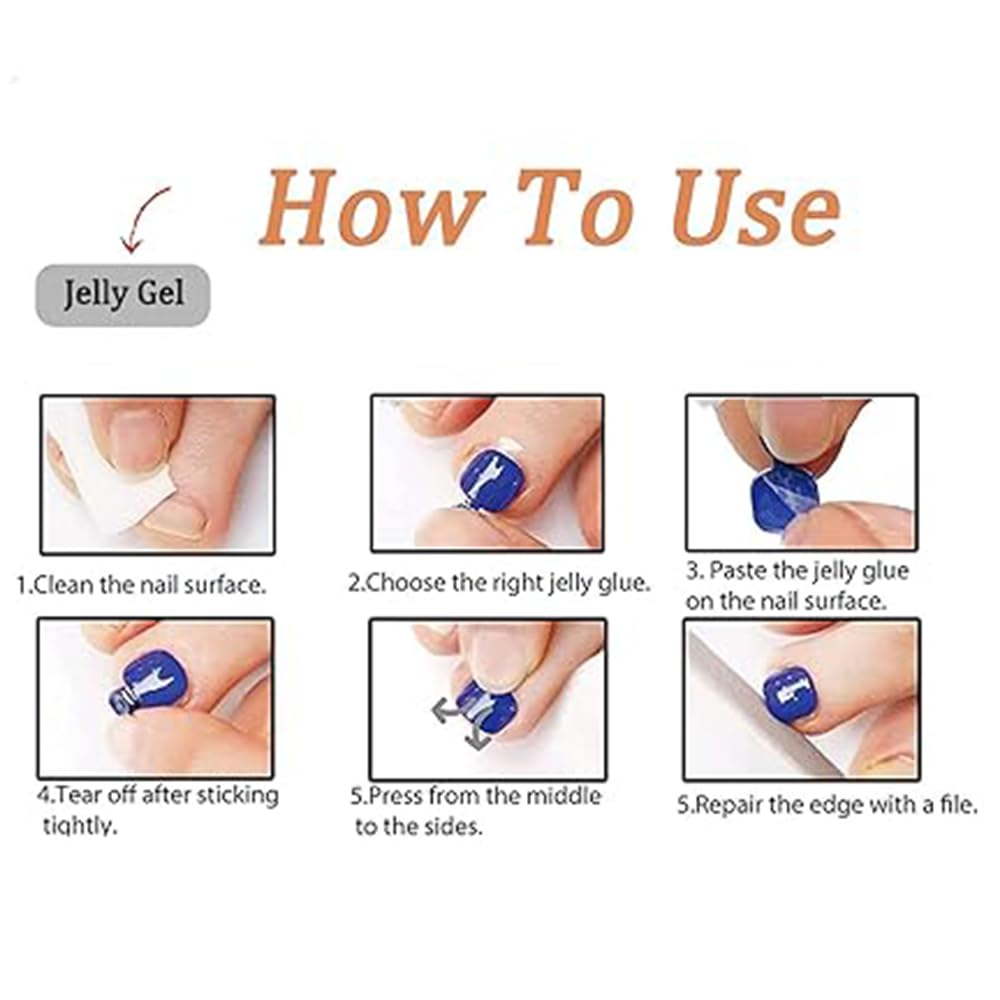 How To Use

Jelly Gel

1.Clean the nail surface.

2.Choose the right jelly glue.

3. Paste the jelly glue on the nail surface.

4.Tear off after sticking tightly.

5.Press from the middle to the sides.

5.Repair the edge with a file.