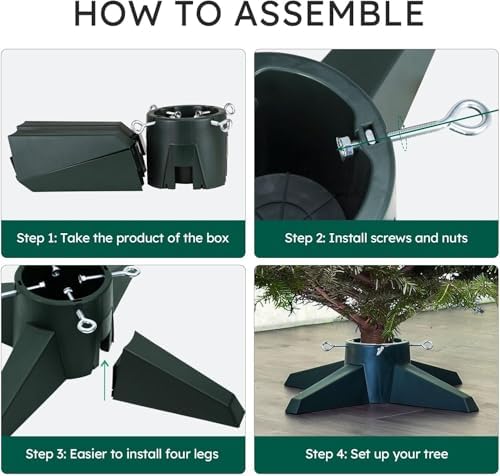 HOW TO ASSEMBLE

Step 1: Take the product of the box

Step 2: Install screws and nuts

Step 3: Easier to install four legs

Step 4: Set up your tree