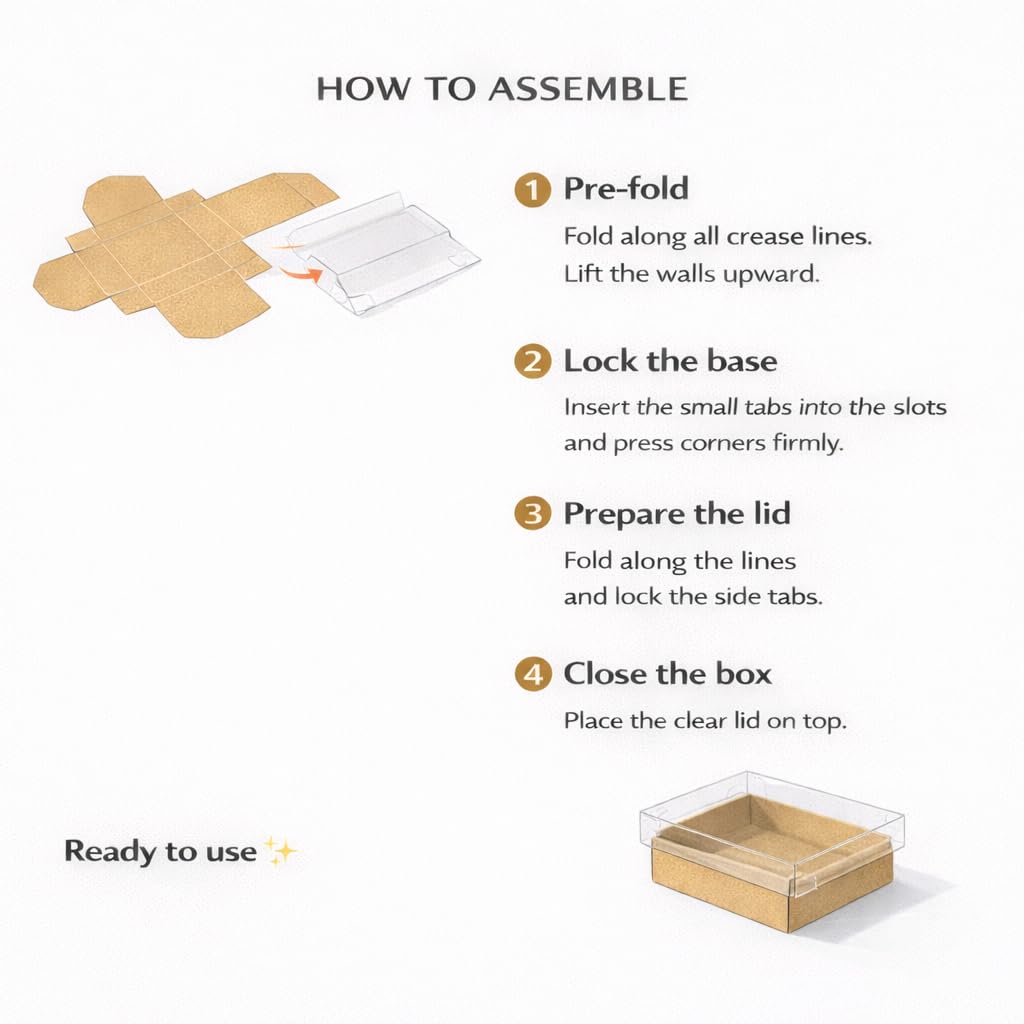 HOW TO ASSEMBLE

1 Pre-fold

Fold along all crease lines. Lift the walls upward.

2 Lock the base

Insert the small tabs into the slots and press corners firmly.

3 Prepare the lid

Fold along the lines and lock the side tabs.

4 Close the box

Place the clear lid on top.

Ready to use ✨