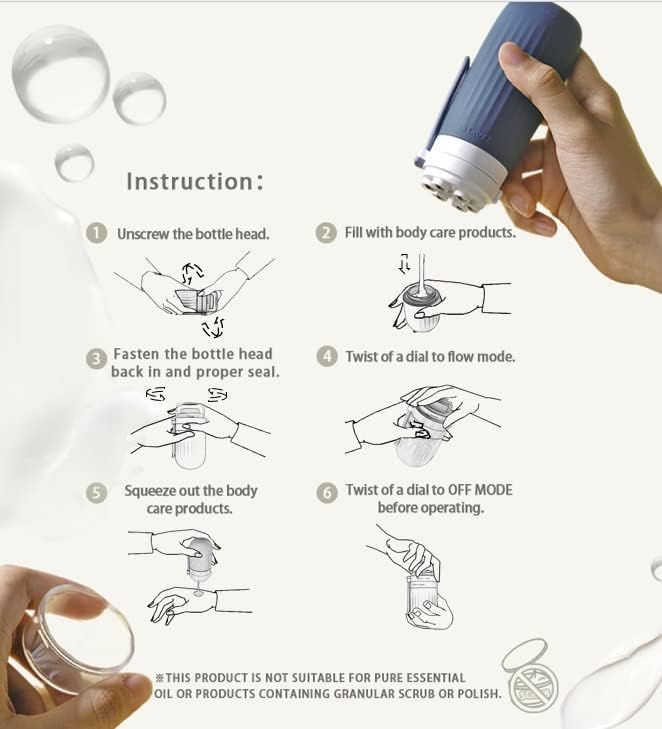 Instruction:

1 Unscrew the bottle head.

2 Fill with body care products.

3 Fasten the bottle head back in and proper seal.

4 Twist of a dial to flow mode.

5 Squeeze out the body care products.

6 Twist of a dial to OFF MODE before operating.

※THIS PRODUCT IS NOT SUITABLE FOR PURE ESSENTIAL OIL OR PRODUCTS CONTAINING GRANULAR SCRUB OR POLISH.

SCRUB