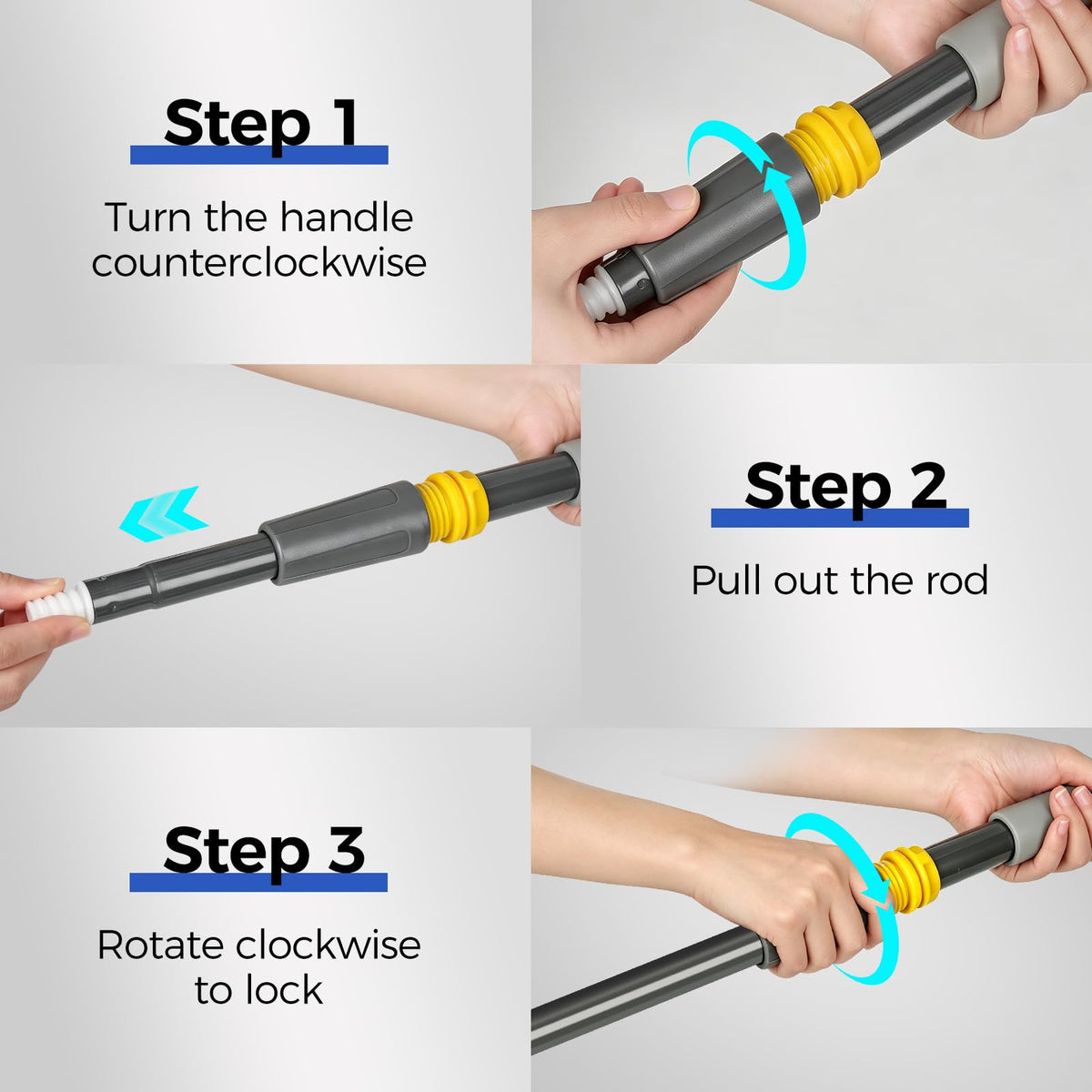 Step 1

Turn the handle counterclockwise

Step 2

Pull out the rod

Step 3

Rotate clockwise to lock