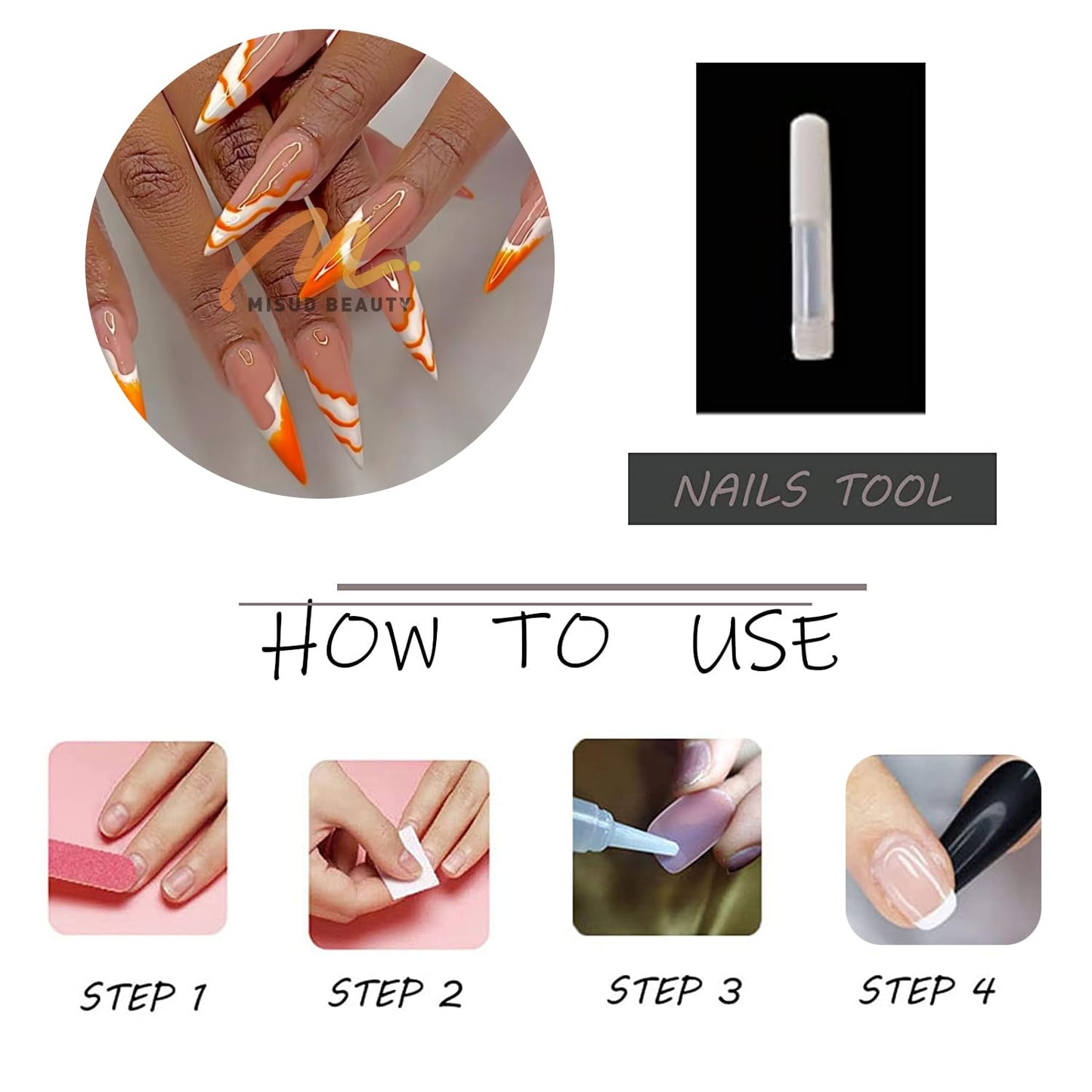 M.
MISUD BEAUTY

NAILS TOOL

HOW TO USE

STEP 1

STEP 2

STEP 3

STEP 4