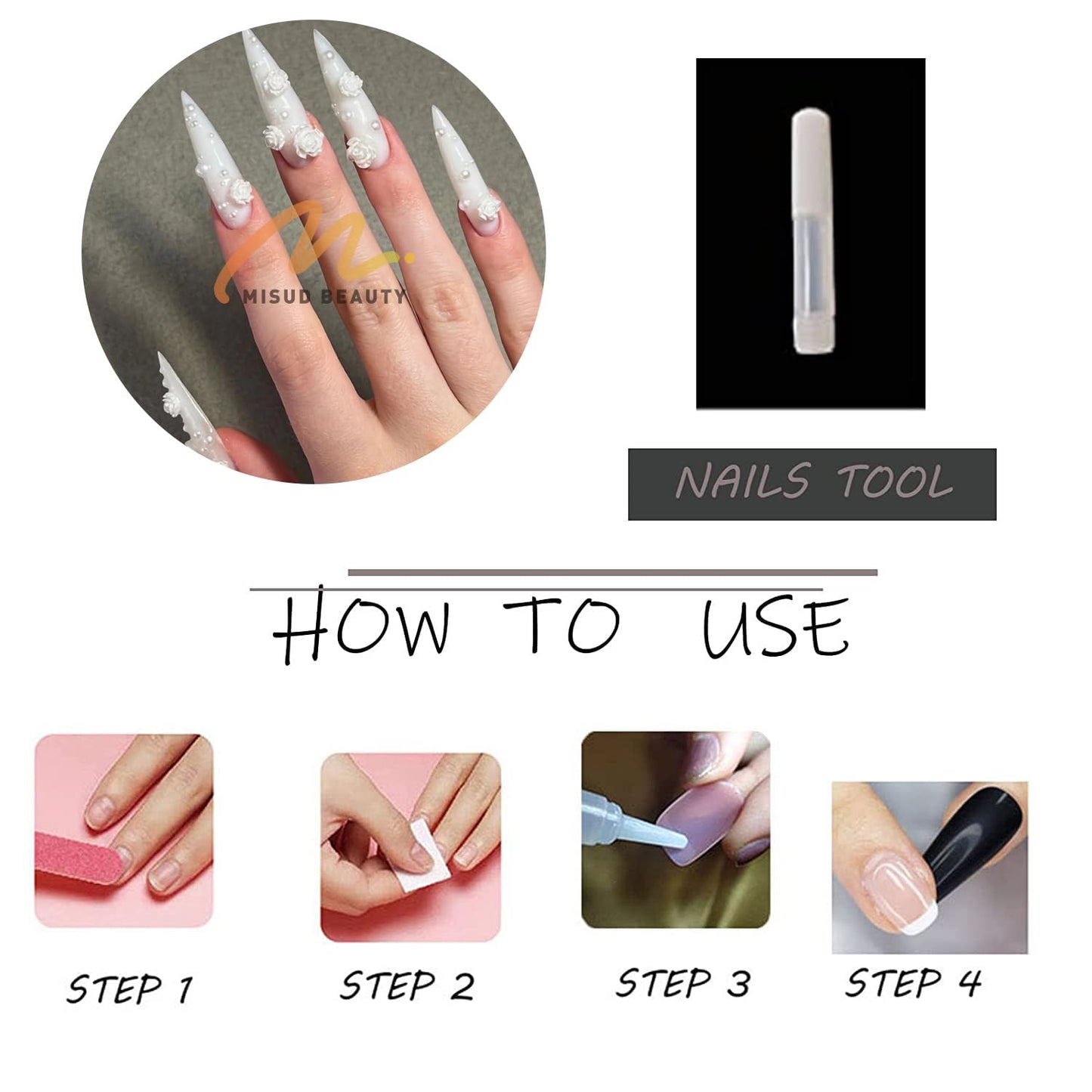 MISUD BEAUTY

NAILS TOOL

HOW TO USE

STEP 1

STEP 2

STEP 3

STEP 4