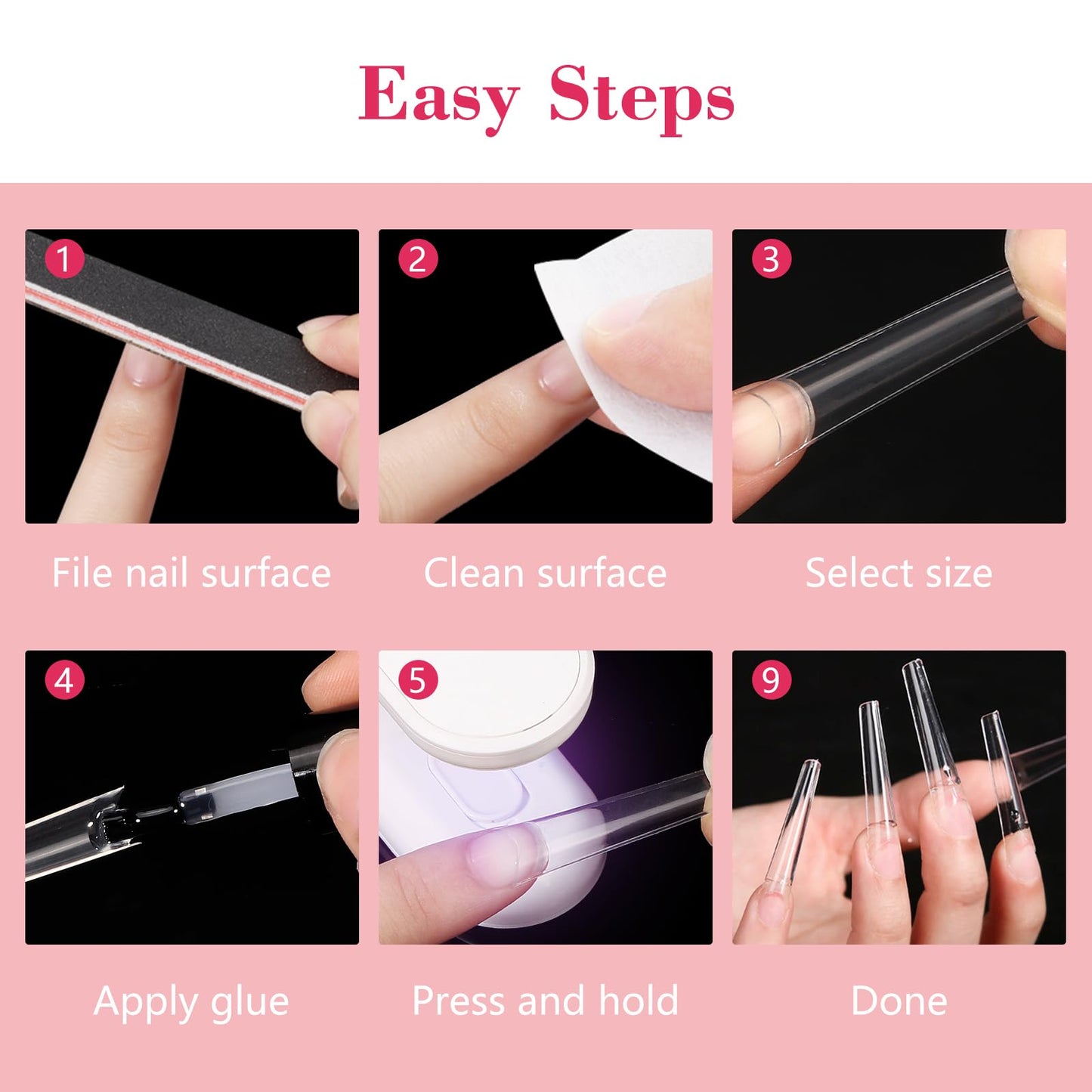 Easy Steps

1
File nail surface

2
Clean surface

3
Select size

4
Apply glue

5
Press and hold

9
Done