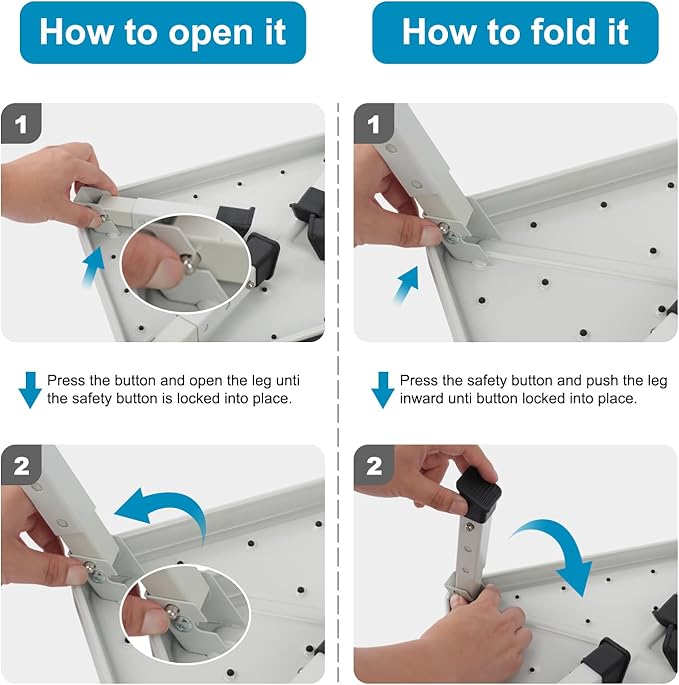 How to open it

1

Press the button and open the leg unti the safety button is locked into place.

2

How to fold it

1

Press the safety button and push the leg inward unti button locked into place.

2