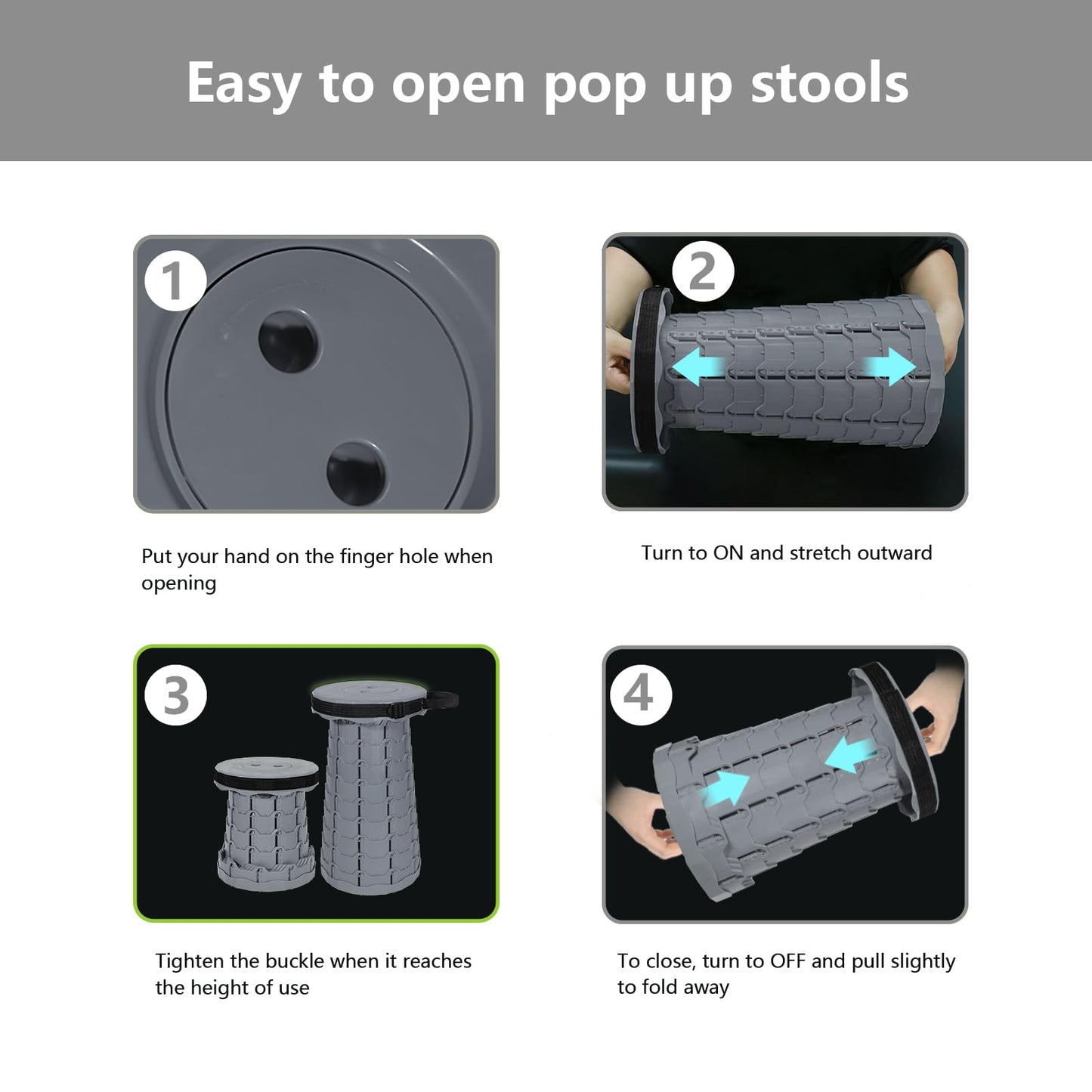 Easy to open pop up stools

1

Put your hand on the finger hole when opening

2

Turn to ON and stretch outward

3

Tighten the buckle when it reaches the height of use

4

To close, turn to OFF and pull slightly to fold away