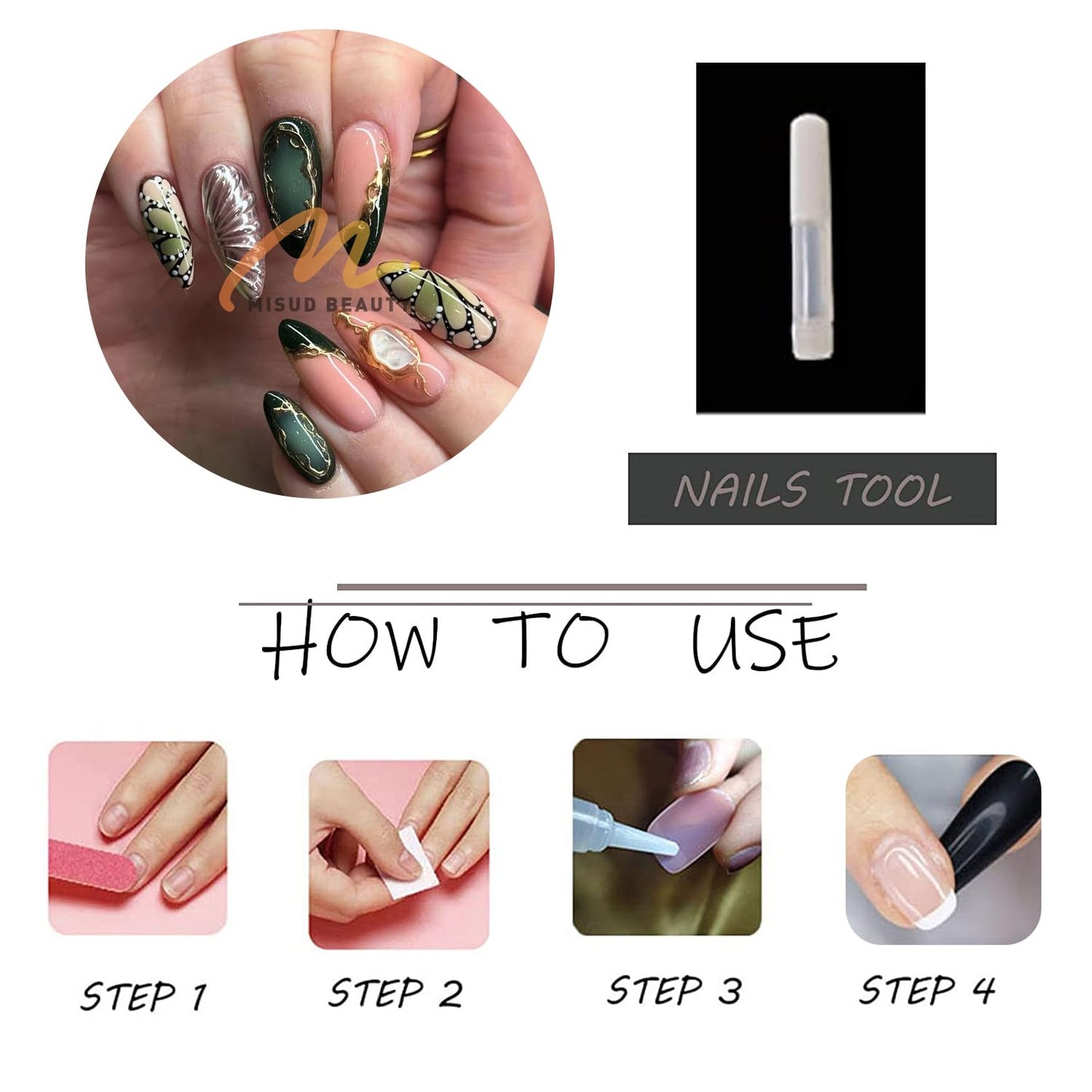 MISUD BEAUTY

NAILS TOOL

HOW TO USE

STEP 1

STEP 2

STEP 3

STEP 4