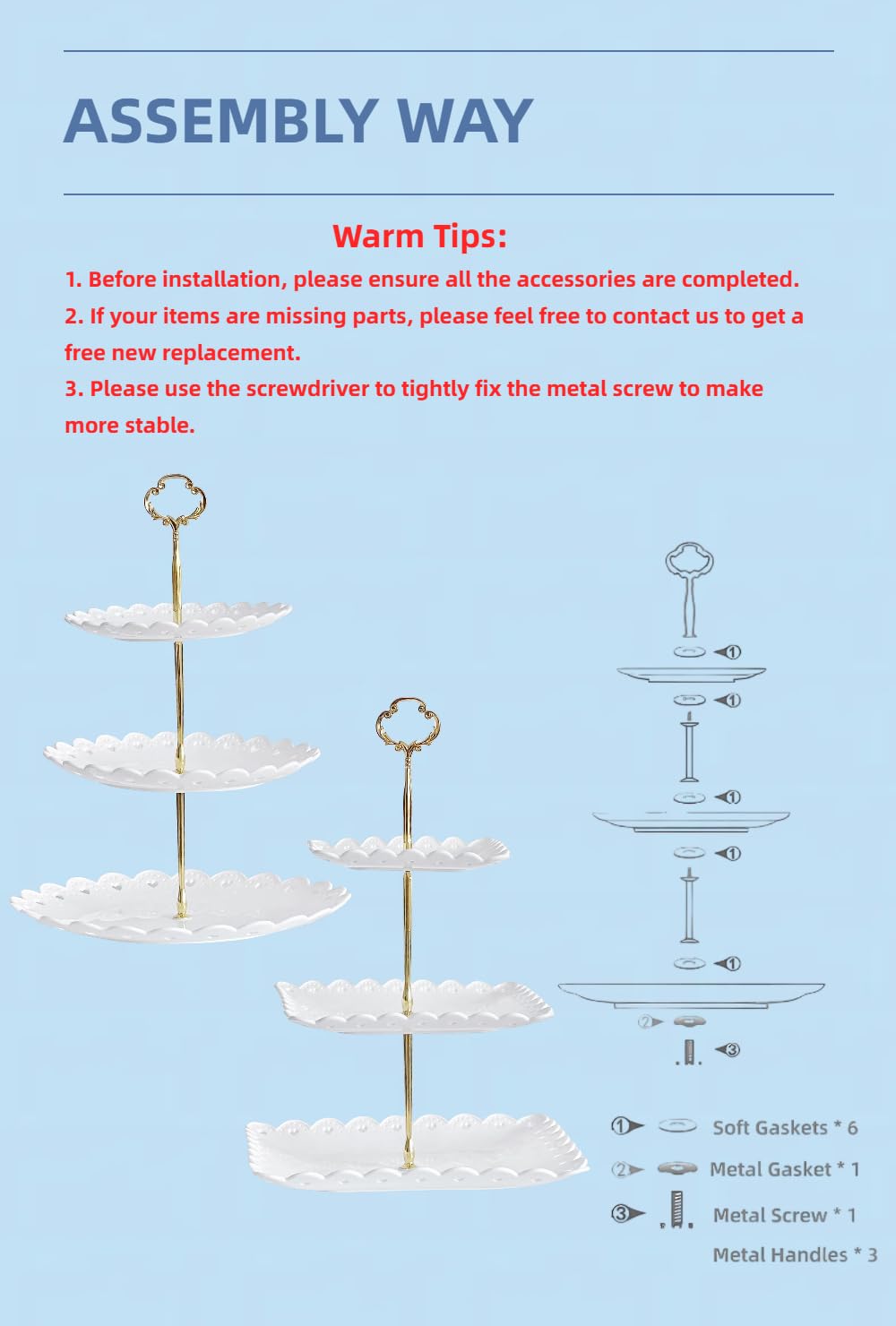 ASSEMBLY WAY

Warm Tips:

1. Before installation, please ensure all the accessories are completed.
2. If your items are missing parts, please feel free to contact us to get a free new replacement.
3. Please use the screwdriver to tightly fix the metal screw to make more stable.

①
①
①
①
①
②
③

① Soft Gaskets * 6
② Metal Gasket * 1
③ Metal Screw * 1
Metal Handles * 3