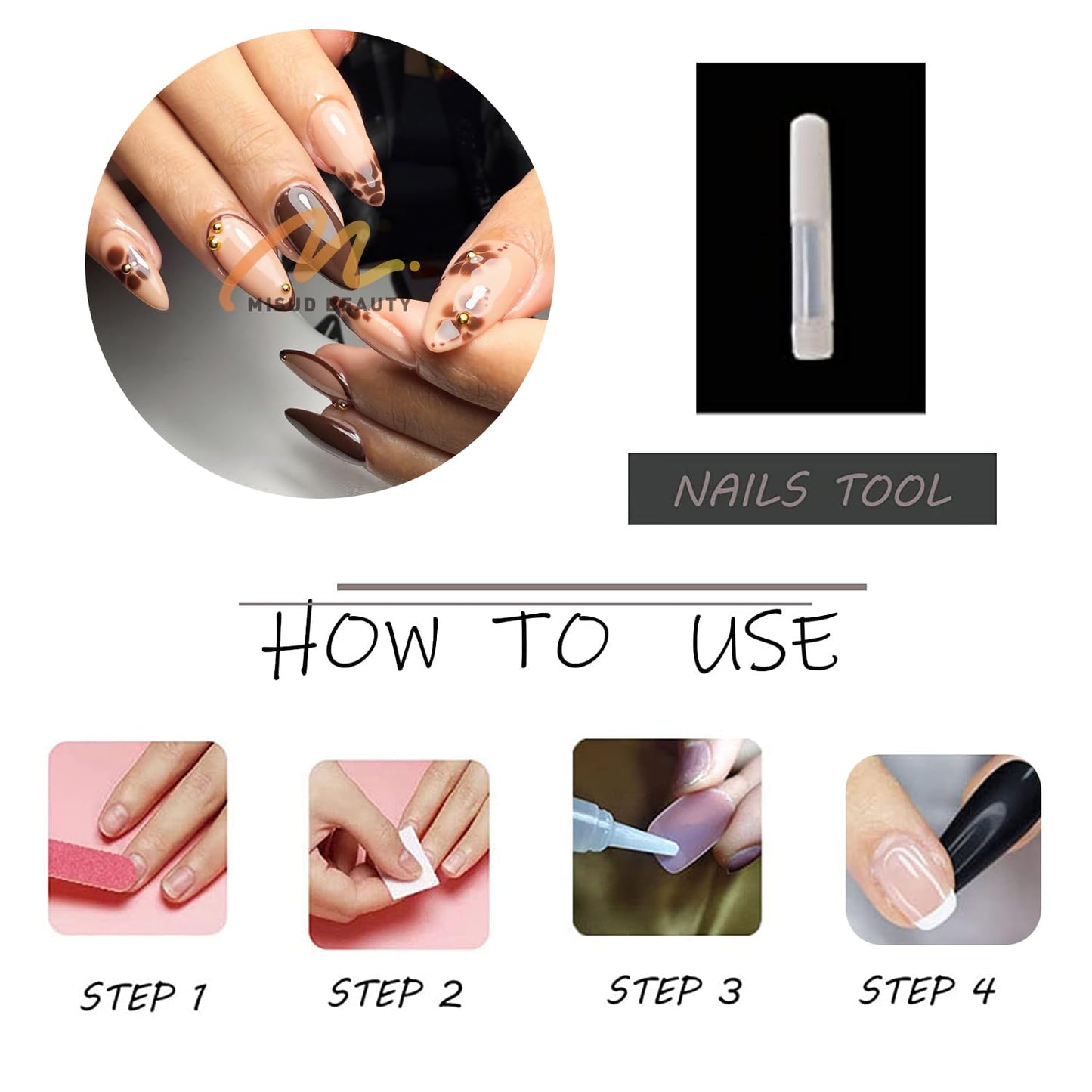 MISUD BEAUTY

NAILS TOOL

HOW TO USE

STEP 1

STEP 2

STEP 3

STEP 4