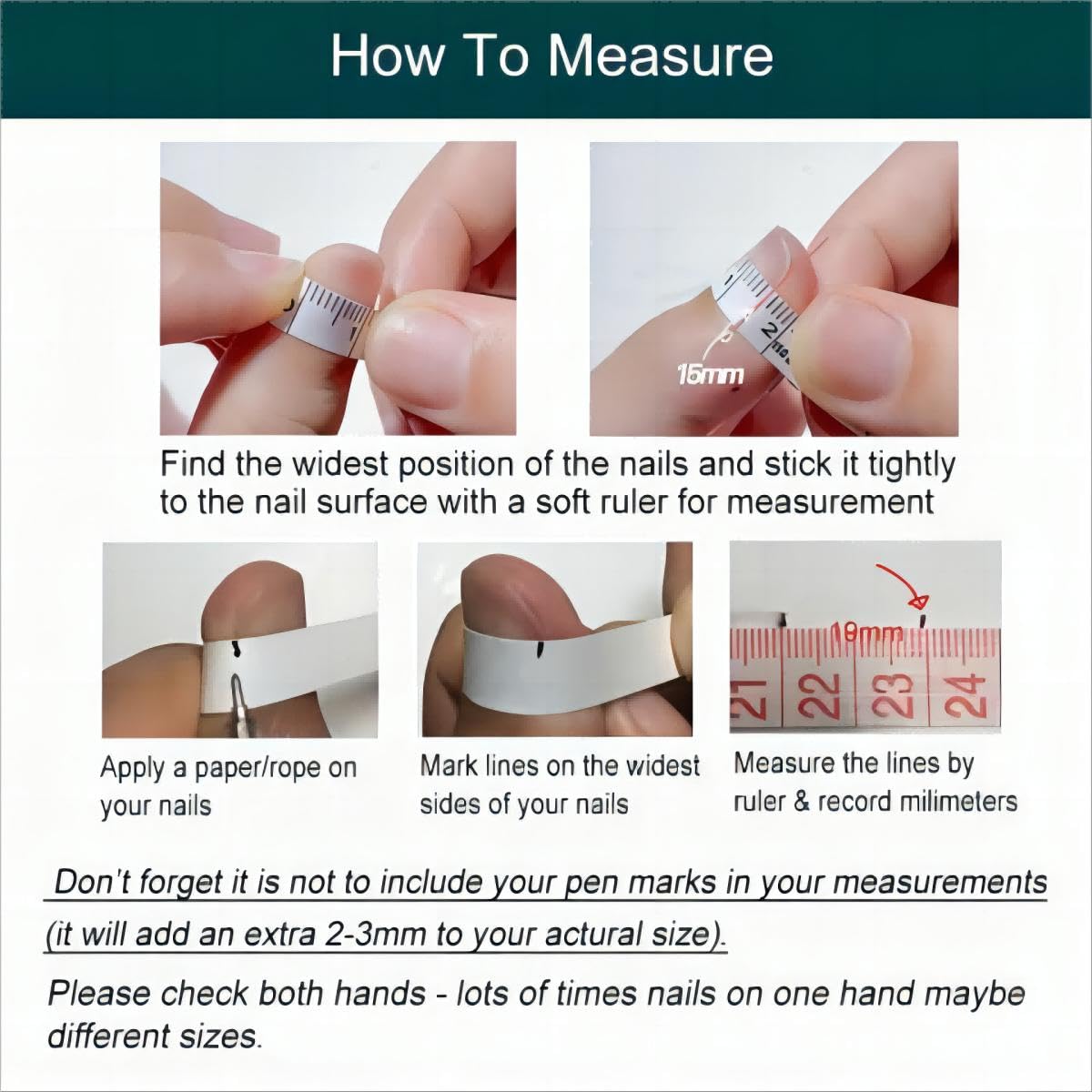 How To Measure

2

15mm

Find the widest position of the nails and stick it tightly to the nail surface with a soft ruler for measurement

19mm

21 22 23 24

Apply a paper/rope on your nails

Mark lines on the widest sides of your nails

Measure the lines by ruler & record milimeters

Don't forget it is not to include your pen marks in your measurements (it will add an extra 2-3mm to your actural size).

Please check both hands - lots of times nails on one hand maybe different sizes.